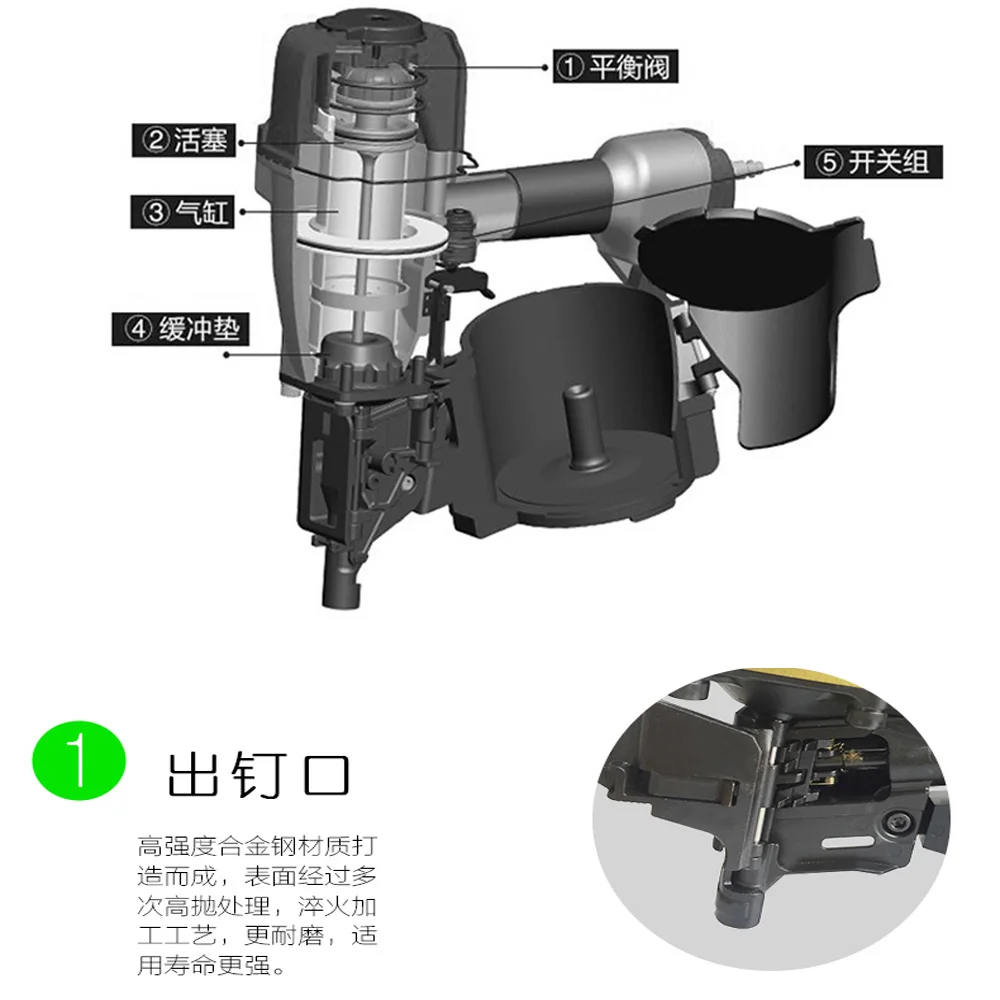 ① 平衡阀

② 活塞

⑤ 开关组

③ 气缸

④ 缓冲垫

1 出钉口

高强度合金钢材质打造而成，表面经过多次高抛处理，淬火加工工艺，更耐磨，适用寿命更强。