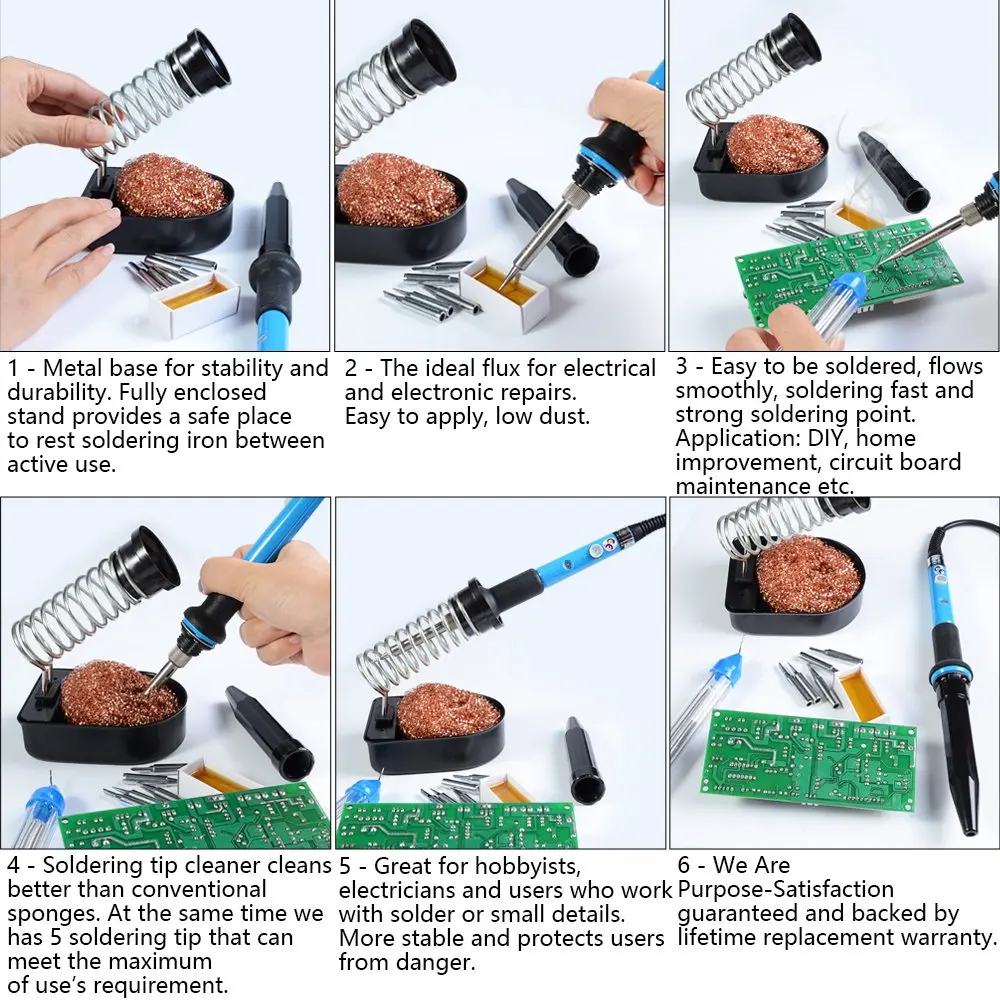 1 - Metal base for stability and durability. Fully enclosed stand provides a safe place to rest soldering iron between active use.

2 - The ideal flux for electrical and electronic repairs. Easy to apply, low dust.

3 - Easy to be soldered, flows smoothly, soldering fast and strong soldering point. Application: DIY, home improvement, circuit board maintenance etc.

4 - Soldering tip cleaner cleans better than conventional sponges. At the same time we has 5 soldering tip that can meet the maximum of use's requirement.

5 - Great for hobbyists, electricians and users who work with solder or small details. More stable and protects users from danger.

6 - We Are Purpose-Satisfaction guaranteed and backed by lifetime replacement warranty.