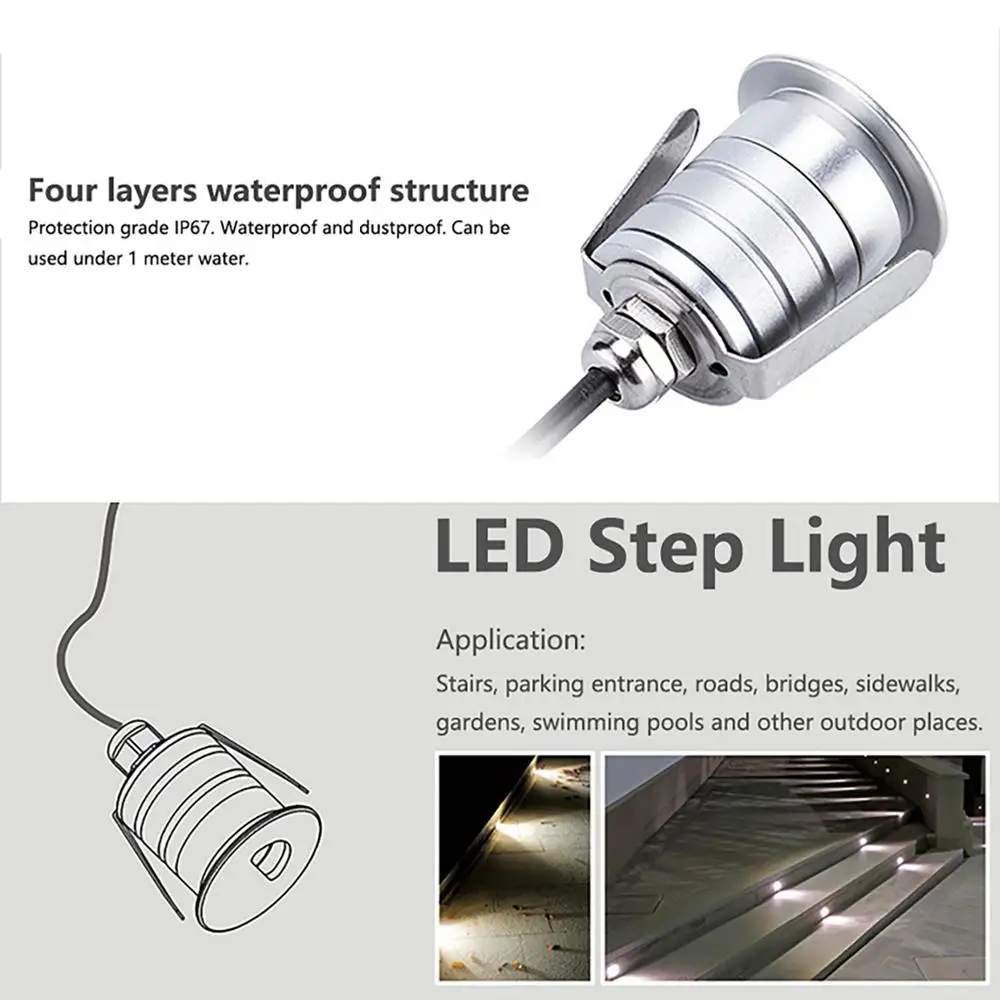 Four layers waterproof structure
Protection grade IP67. Waterproof and dustproof. Can be used under 1 meter water.

LED Step Light

Application:
Stairs, parking entrance, roads, bridges, sidewalks, gardens, swimming pools and other outdoor places.