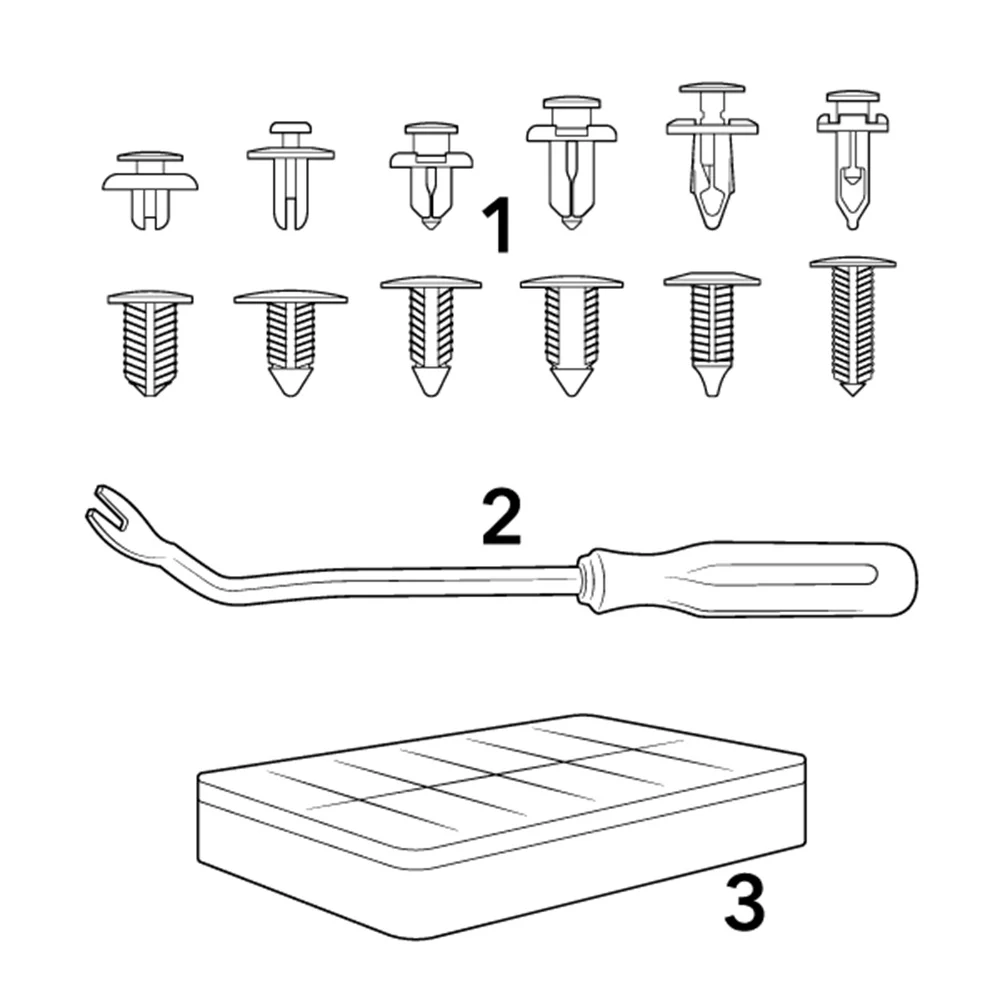 1

2

3