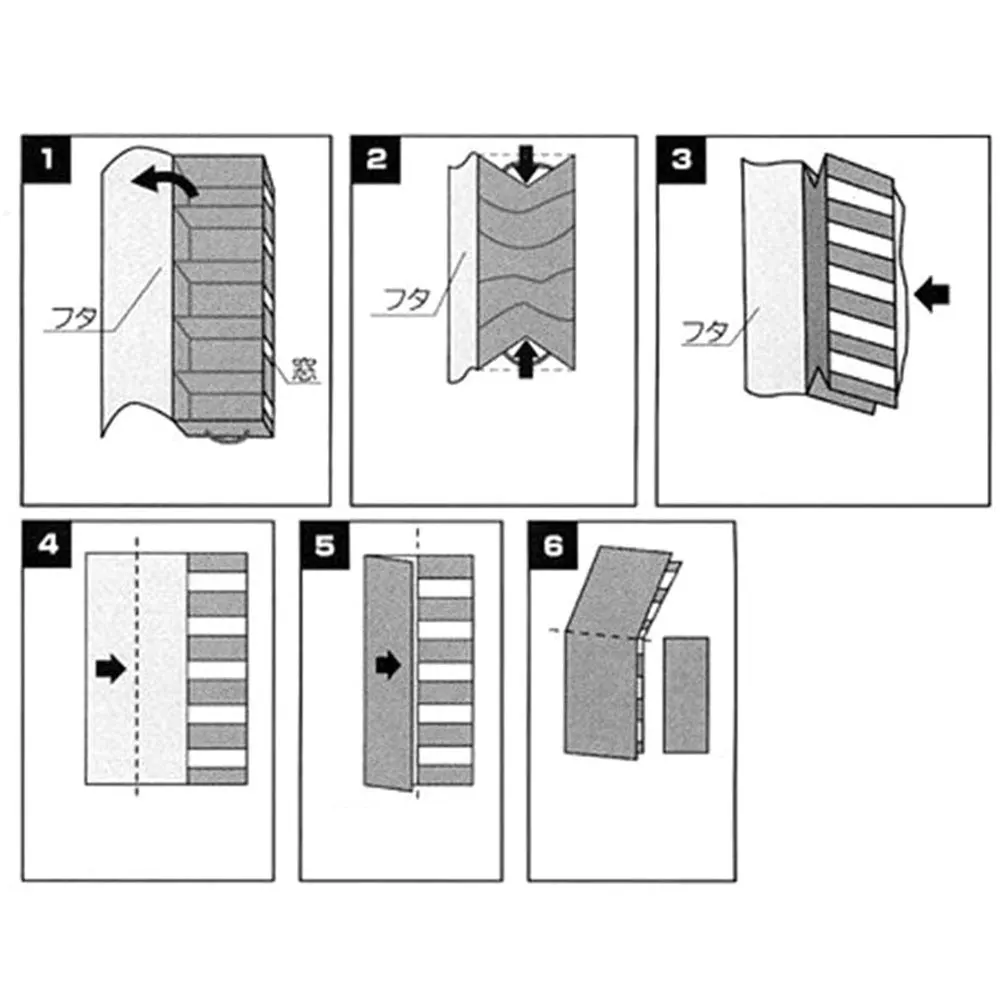 1
フタ
窓

2
フタ

3
フタ

4

5

6