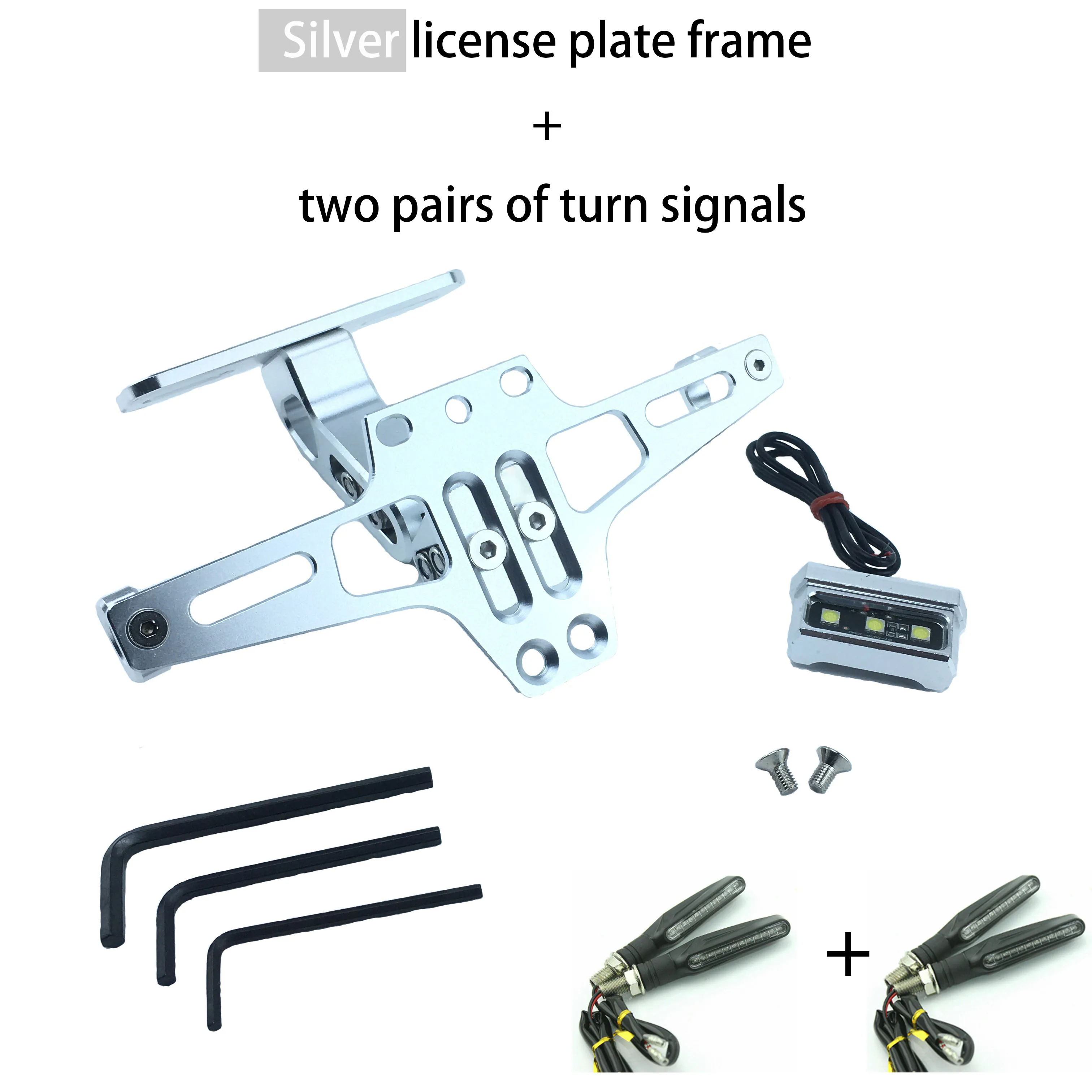 Silver license plate frame

+

two pairs of turn signals

+