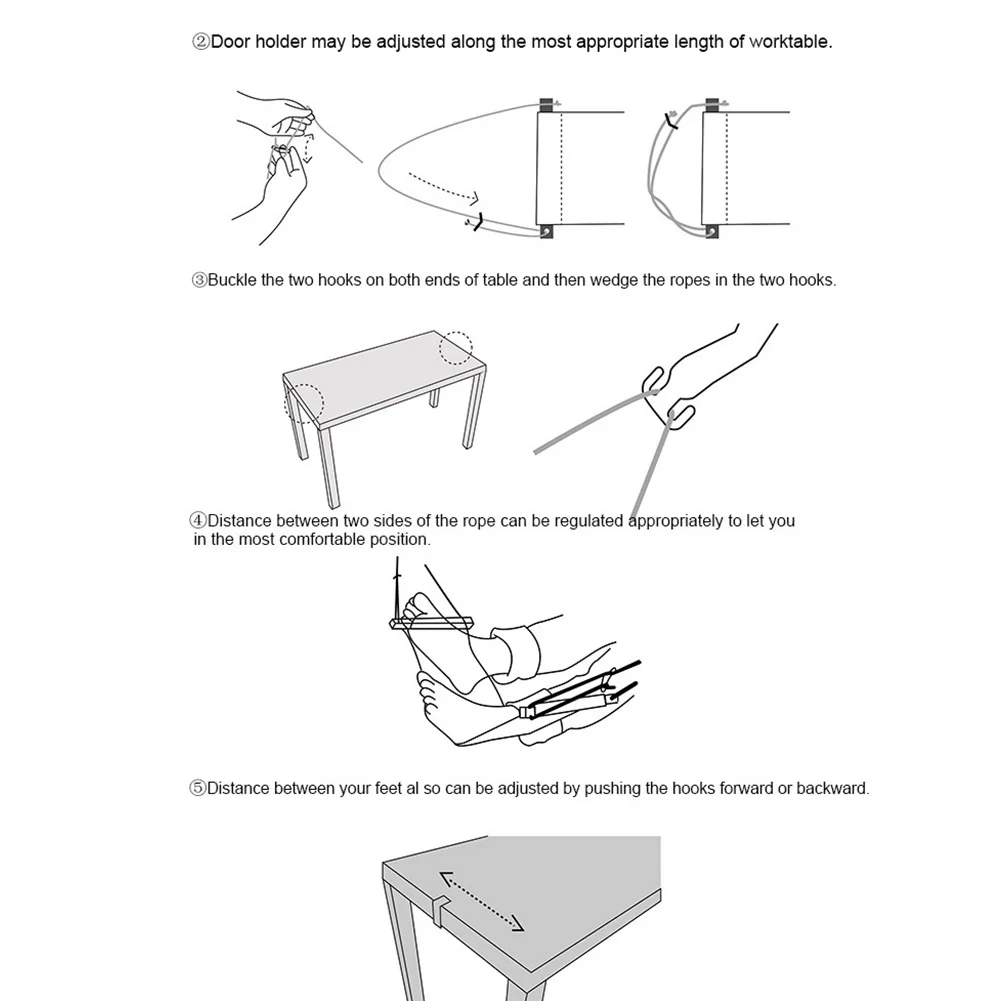 ②Door holder may be adjusted along the most appropriate length of worktable.

③Buckle the two hooks on both ends of table and then wedge the ropes in the two hooks.

④Distance between two sides of the rope can be regulated appropriately to let you in the most comfortable position.

⑤Distance between your feet al so can be adjusted by pushing the hooks forward or backward.