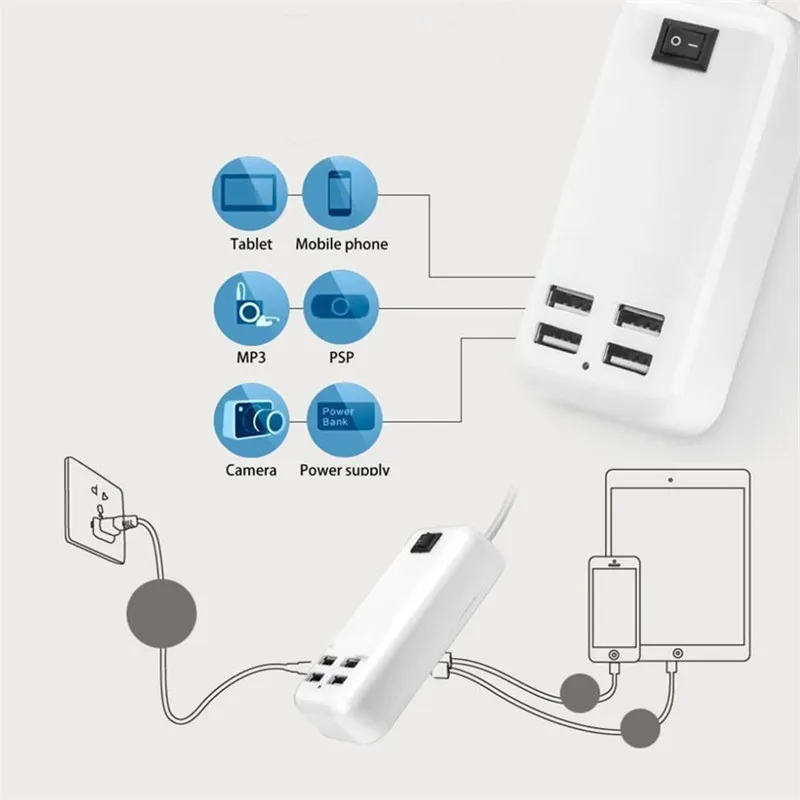 Tablet
Mobile phone
MP3
PSP
Power Bank
Camera
Power supply