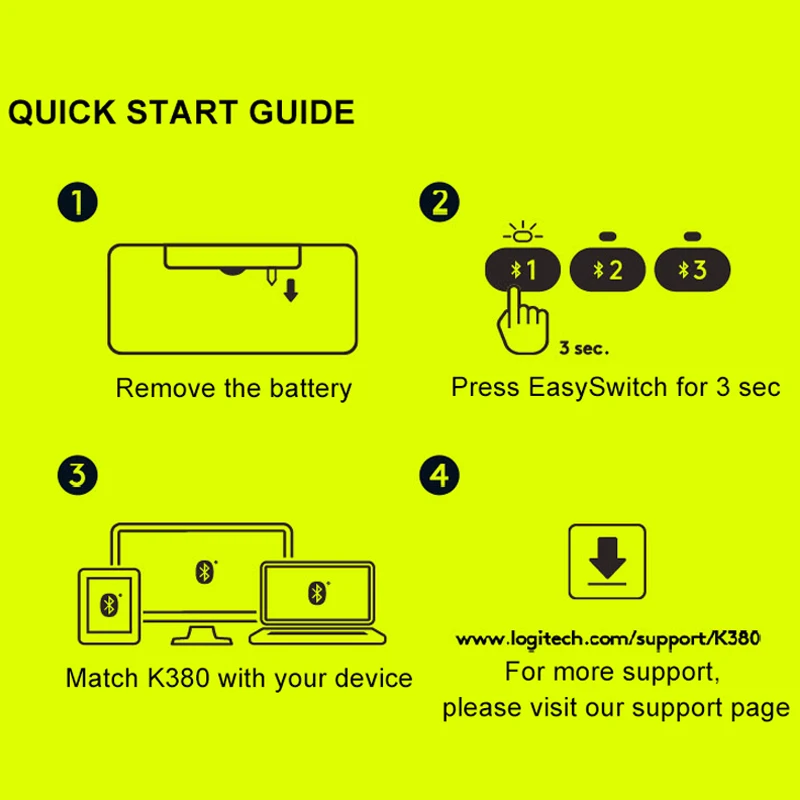 QUICK START GUIDE

1

Remove the battery

2

1 2 3

3 sec.

Press EasySwitch for 3 sec

3

Match K380 with your device

4

www.logitech.com/support/K380

For more support, please visit our support page