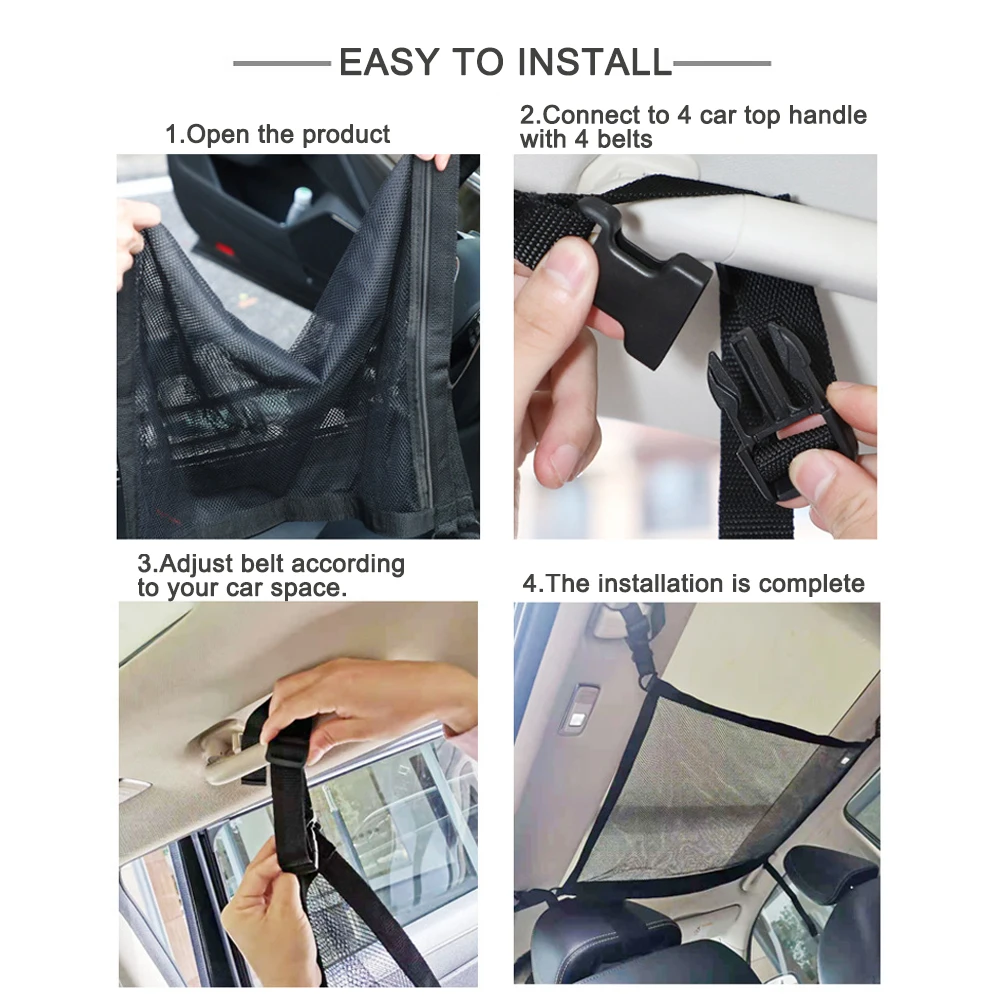 EASY TO INSTALL

1.Open the product

2.Connect to 4 car top handle with 4 belts

3.Adjust belt according to your car space.

4.The installation is complete