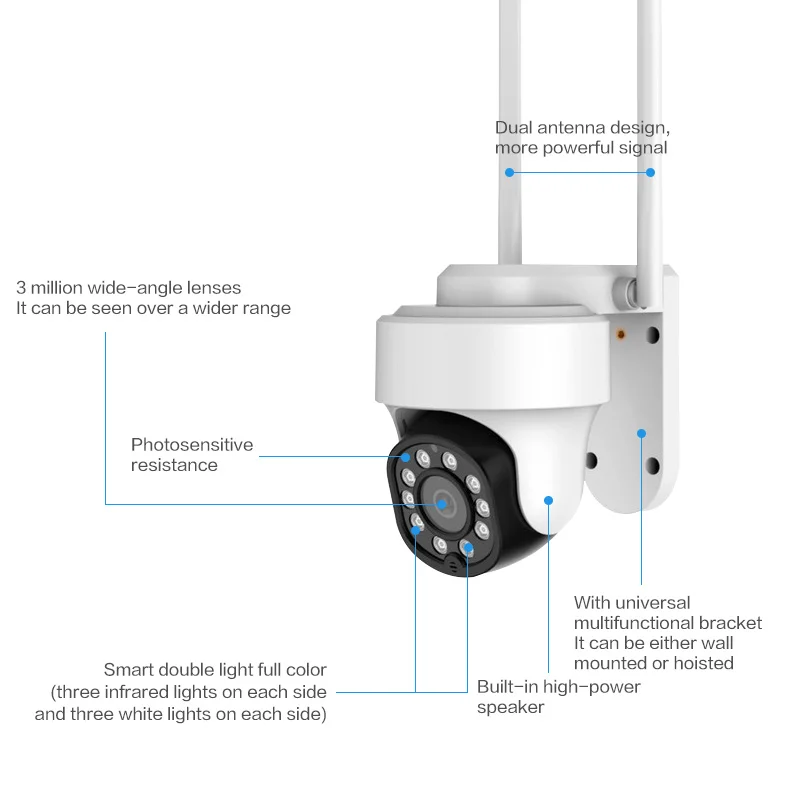 Dual antenna design, more powerful signal

3 million wide-angle lenses
It can be seen over a wider range

Photosensitive resistance

With universal multifunctional bracket
It can be either wall mounted or hoisted

Smart double light full color
(three infrared lights on each side and three white lights on each side)

Built-in high-power speaker