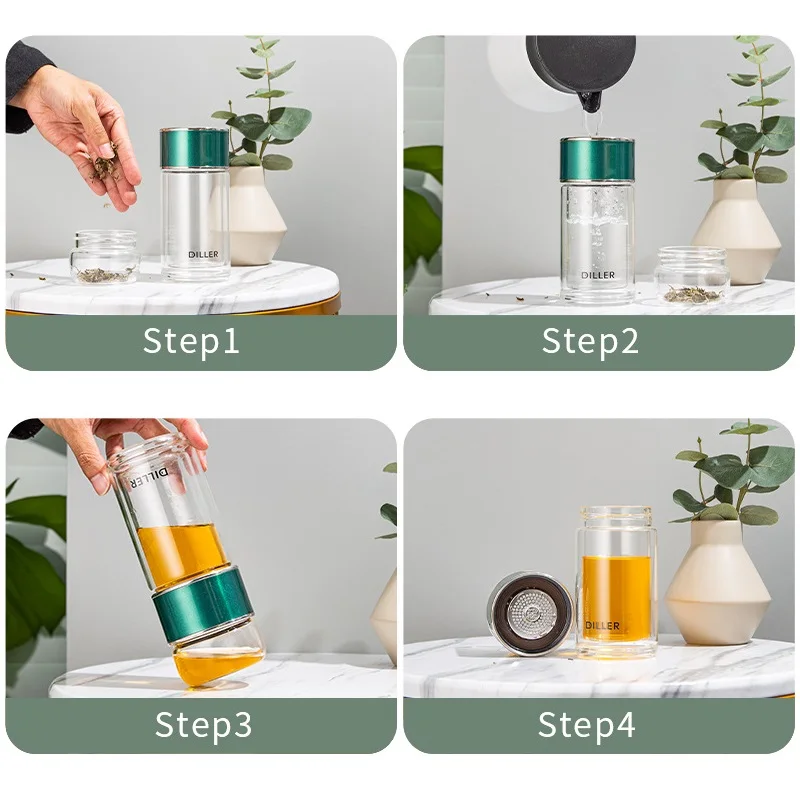 DILLER
Step1

DILLER
Step2

DILLER
Step3

DILLER
Step4