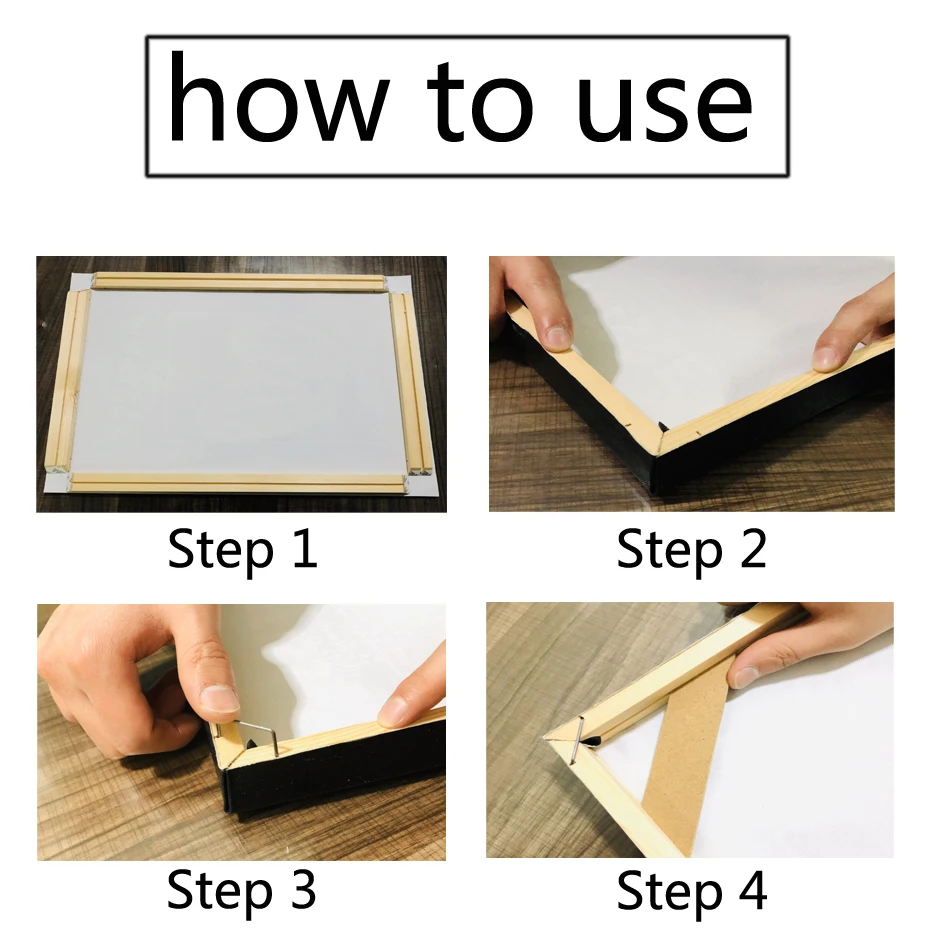 how to use

Step 1

Step 2

Step 3

Step 4