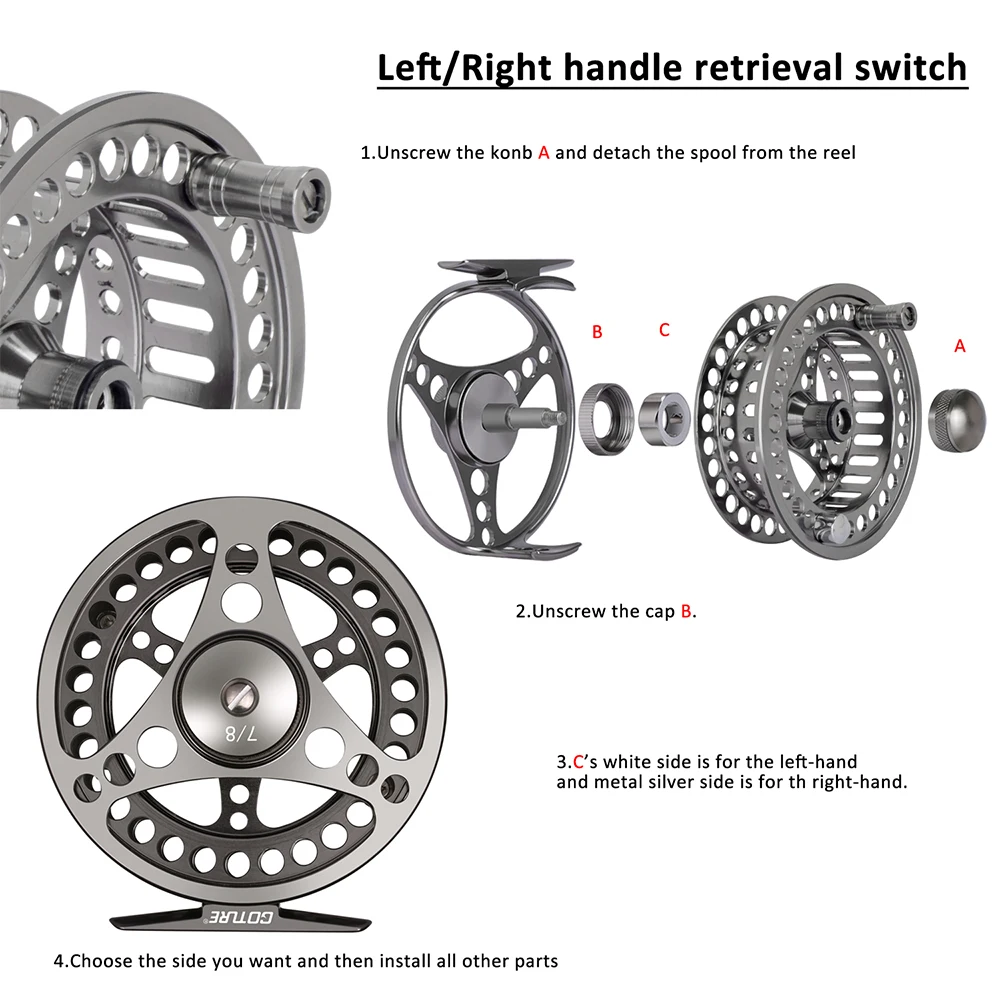 Left/Right handle retrieval switch

1.Unscrew the konb A and detach the spool from the reel

B C A

2.Unscrew the cap B.

7/8

3.C's white side is for the left-hand and metal silver side is for th right-hand.

GOTURE

4.Choose the side you want and then install all other parts