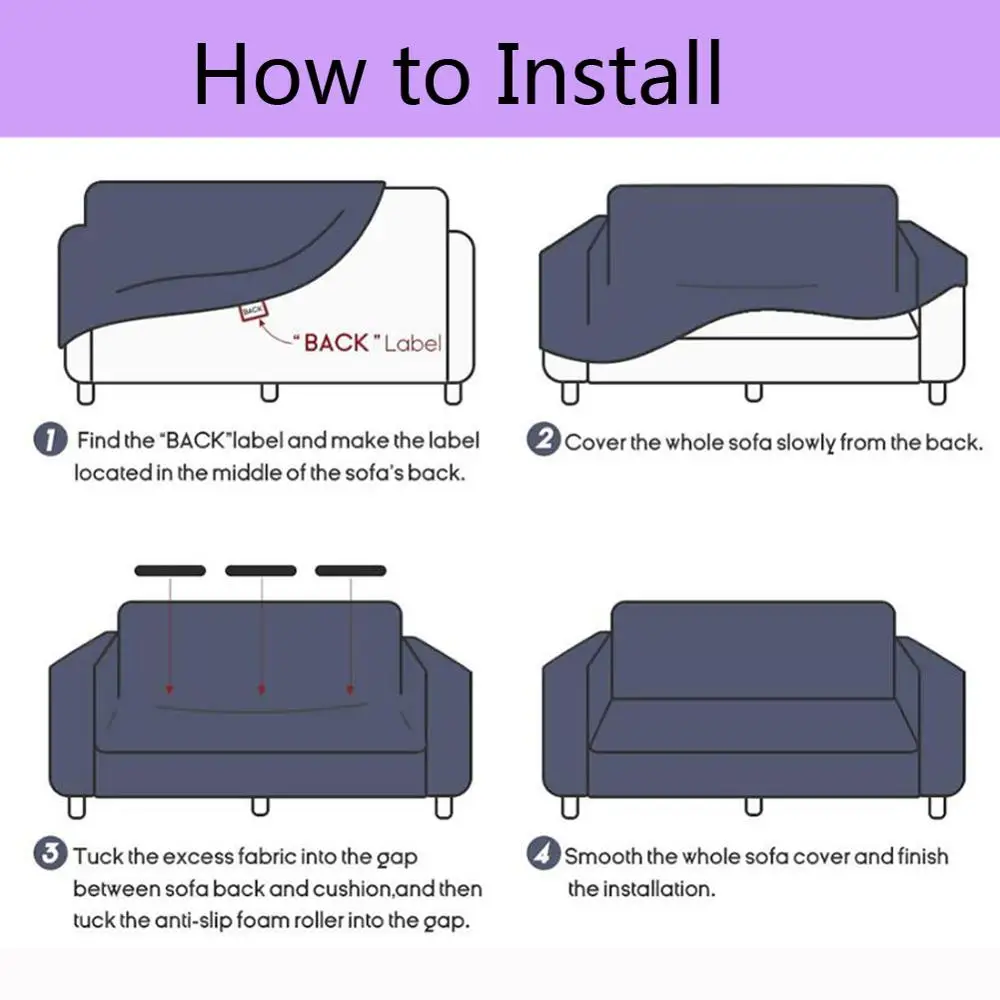 How to Install

BACK

"BACK" Label

1 Find the "BACK"label and make the label located in the middle of the sofa's back.

2 Cover the whole sofa slowly from the back.

3 Tuck the excess fabric into the gap between sofa back and cushion,and then tuck the anti-slip foam roller into the gap.

4 Smooth the whole sofa cover and finish the installation.