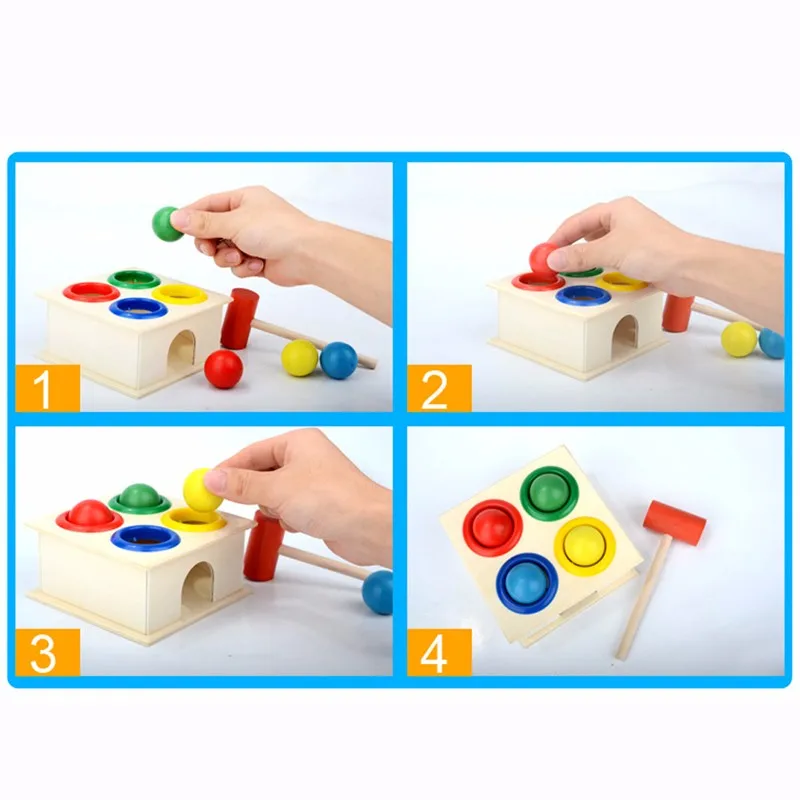 1

2

3

4