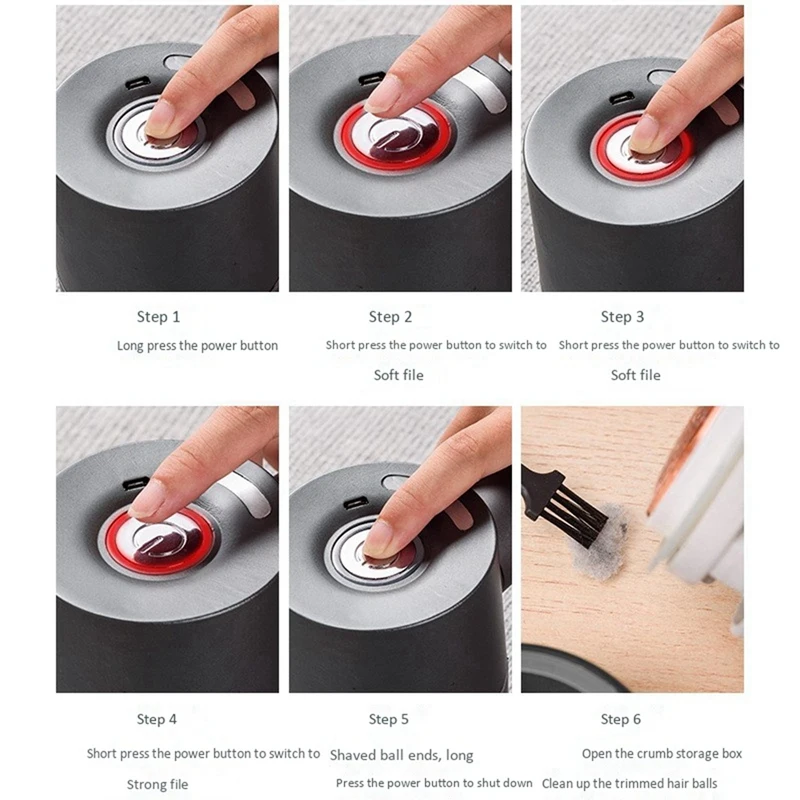 Step 1
Long press the power button

Step 2
Short press the power button to switch to
Soft file

Step 3
Short press the power button to switch to
Soft file

Step 4
Short press the power button to switch to
Strong file

Step 5
Shaved ball ends, long
Press the power button to shut down

Step 6
Open the crumb storage box
Clean up the trimmed hair balls