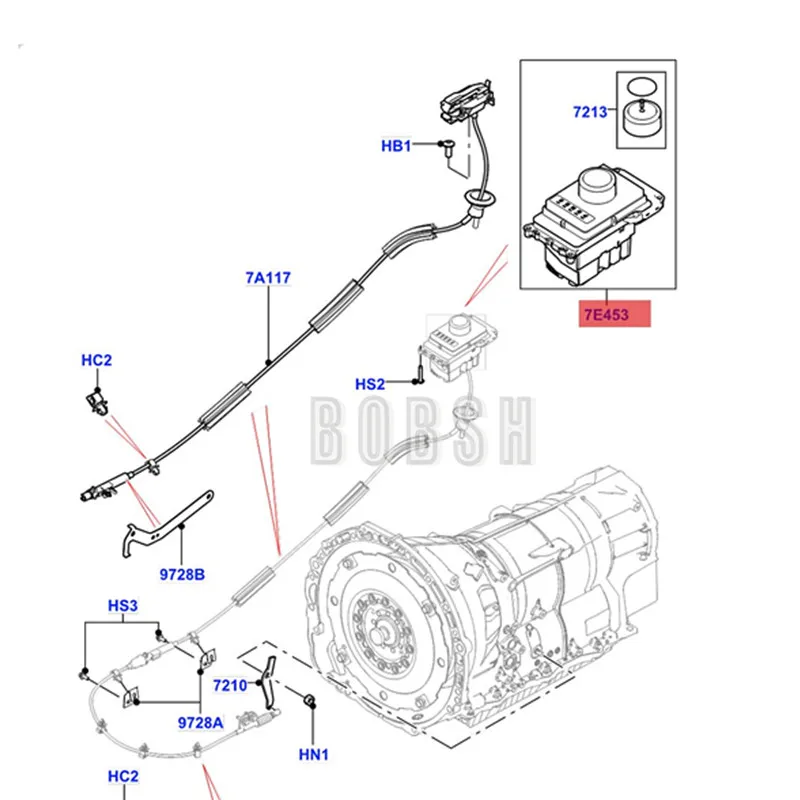 7213

HB1

7A117

7E453

HC2

HS2

BOBSH

9728B

HS3

7210

9728A

HN1

HC2