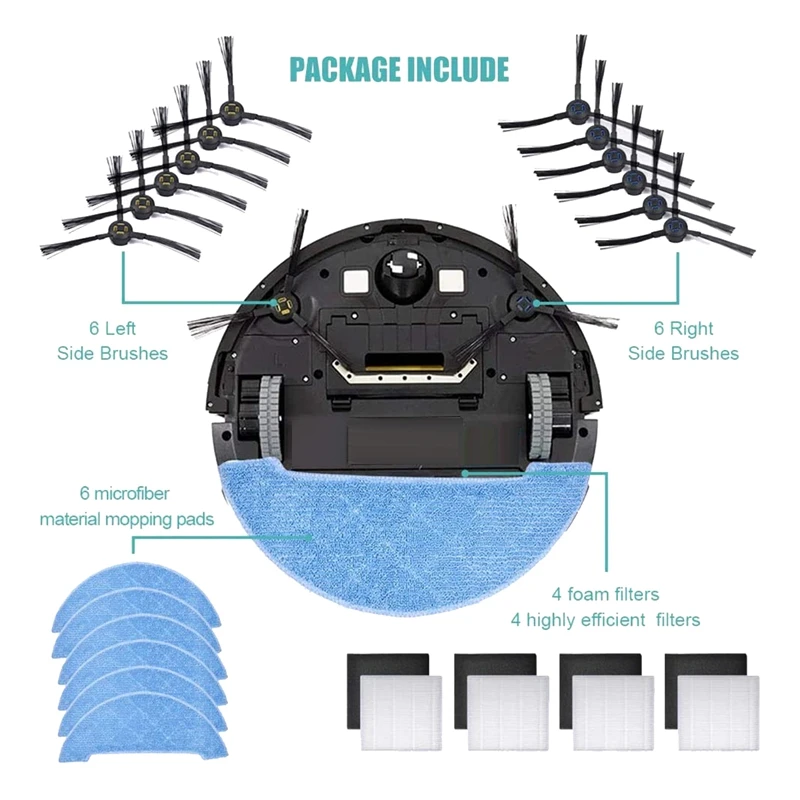 PACKAGE INCLUDE

6 Left
Side Brushes

6 Right
Side Brushes

6 microfiber
material mopping pads

4 foam filters
4 highly efficient filters