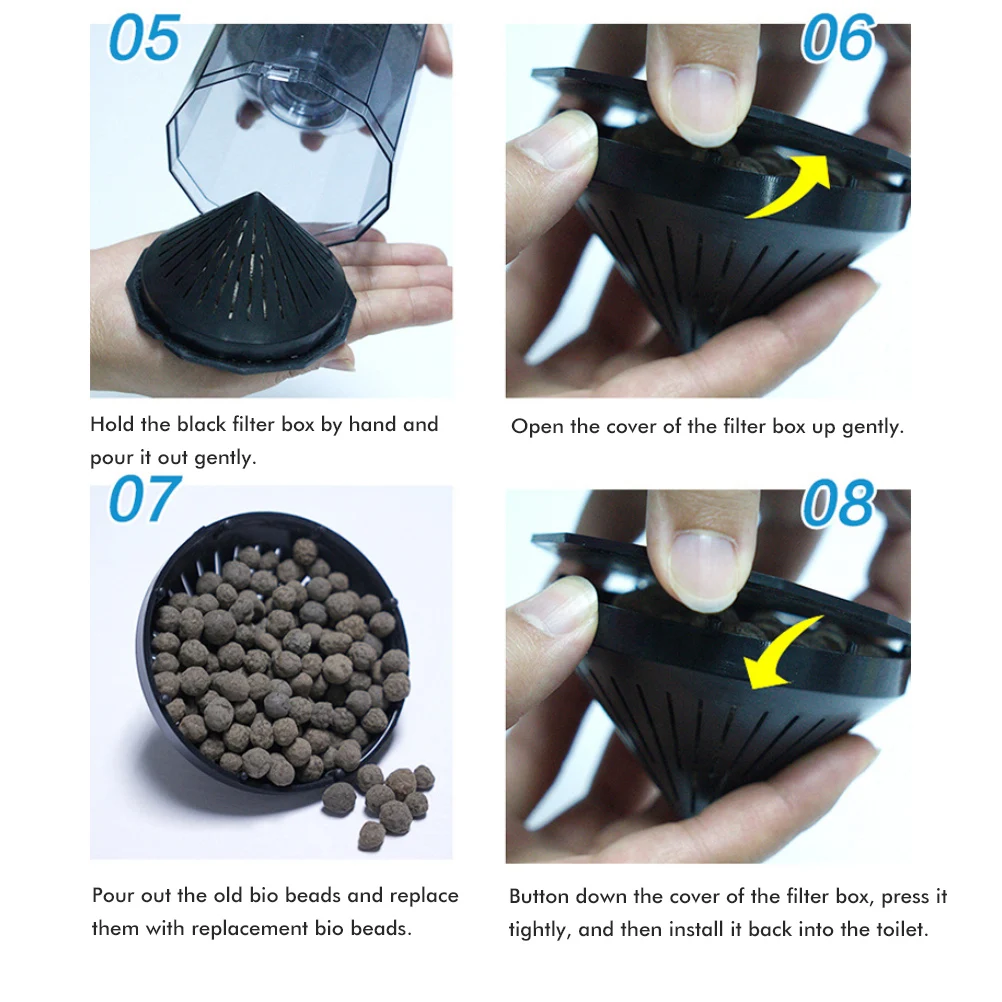 05

Hold the black filter box by hand and pour it out gently.

06

Open the cover of the filter box up gently.

07

Pour out the old bio beads and replace them with replacement bio beads.

08

Button down the cover of the filter box, press it tightly, and then install it back into the toilet.