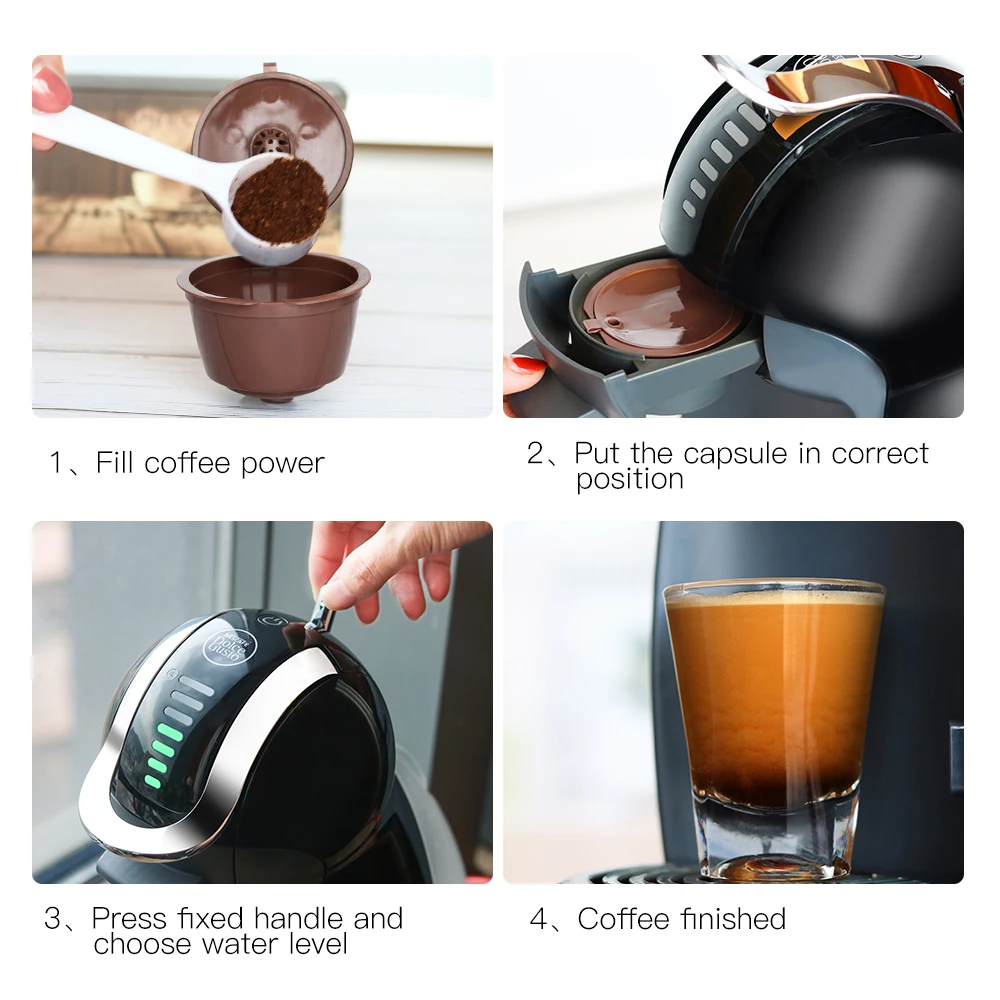 1、Fill coffee power

2、Put the capsule in correct position

NESCAFÉ Dolce Gusto

3、Press fixed handle and choose water level

4、Coffee finished