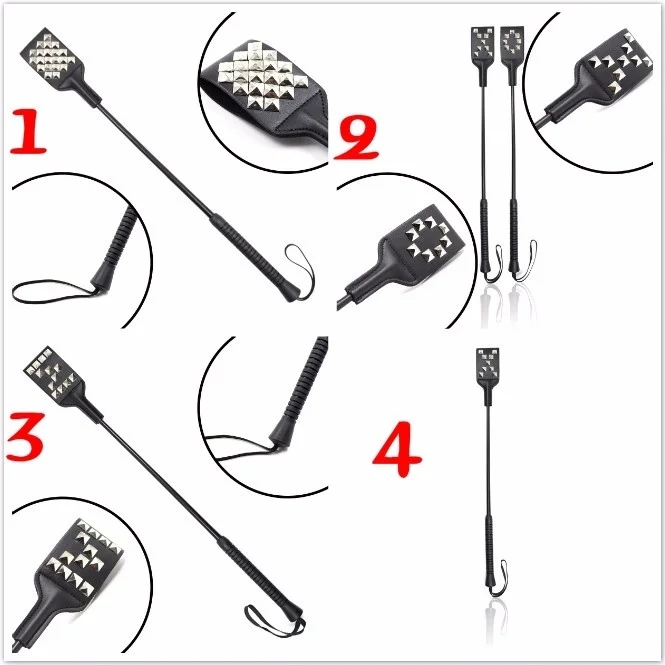 1

2

3

4