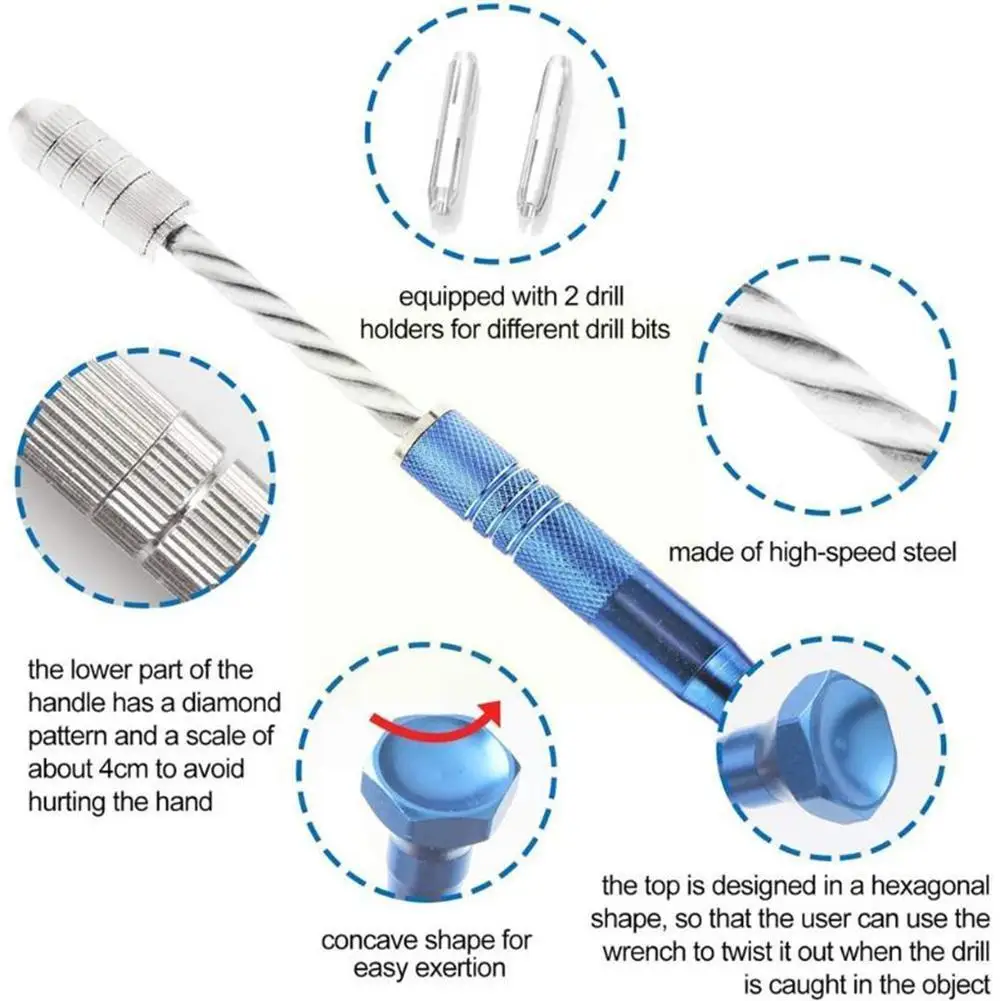 equipped with 2 drill holders for different drill bits

made of high-speed steel

the lower part of the handle has a diamond pattern and a scale of about 4cm to avoid hurting the hand

concave shape for easy exertion

the top is designed in a hexagonal shape, so that the user can use the wrench to twist it out when the drill is caught in the object