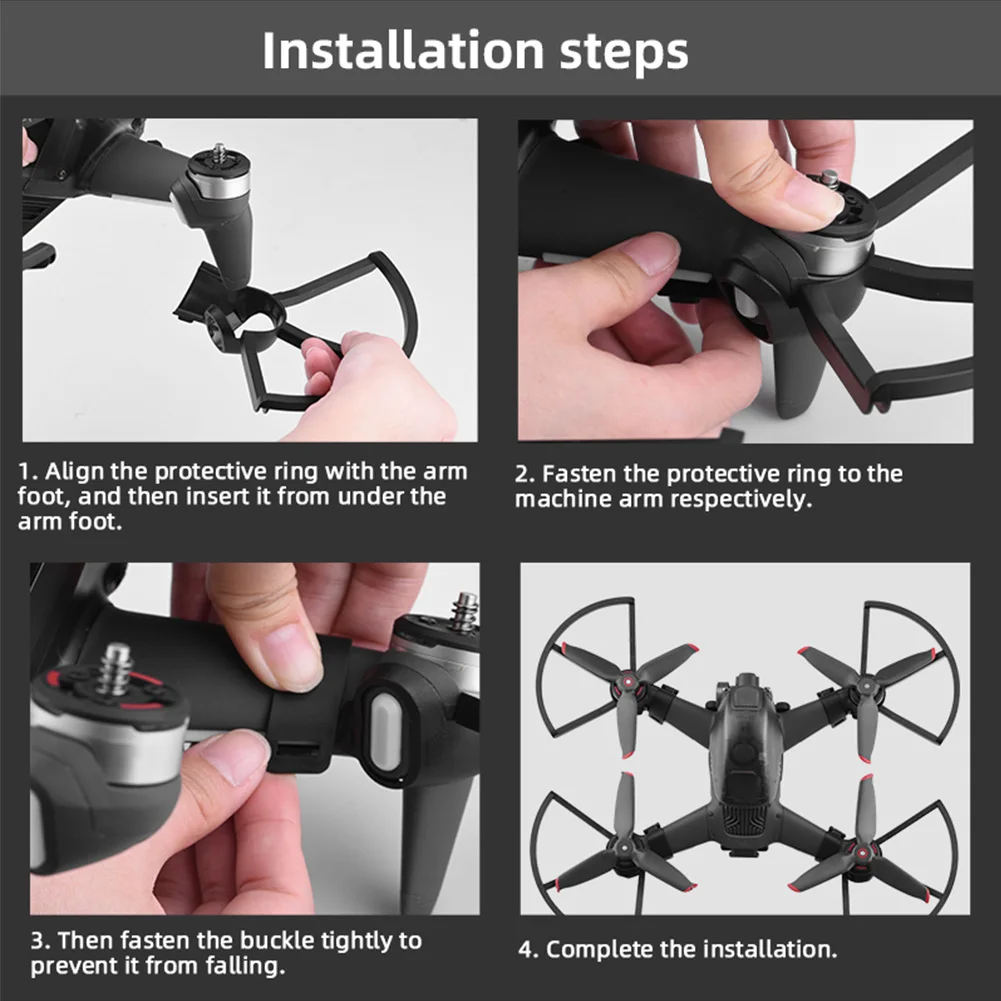 Installation steps

1. Align the protective ring with the arm foot, and then insert it from under the arm foot.

2. Fasten the protective ring to the machine arm respectively.

3. Then fasten the buckle tightly to prevent it from falling.

4. Complete the installation.