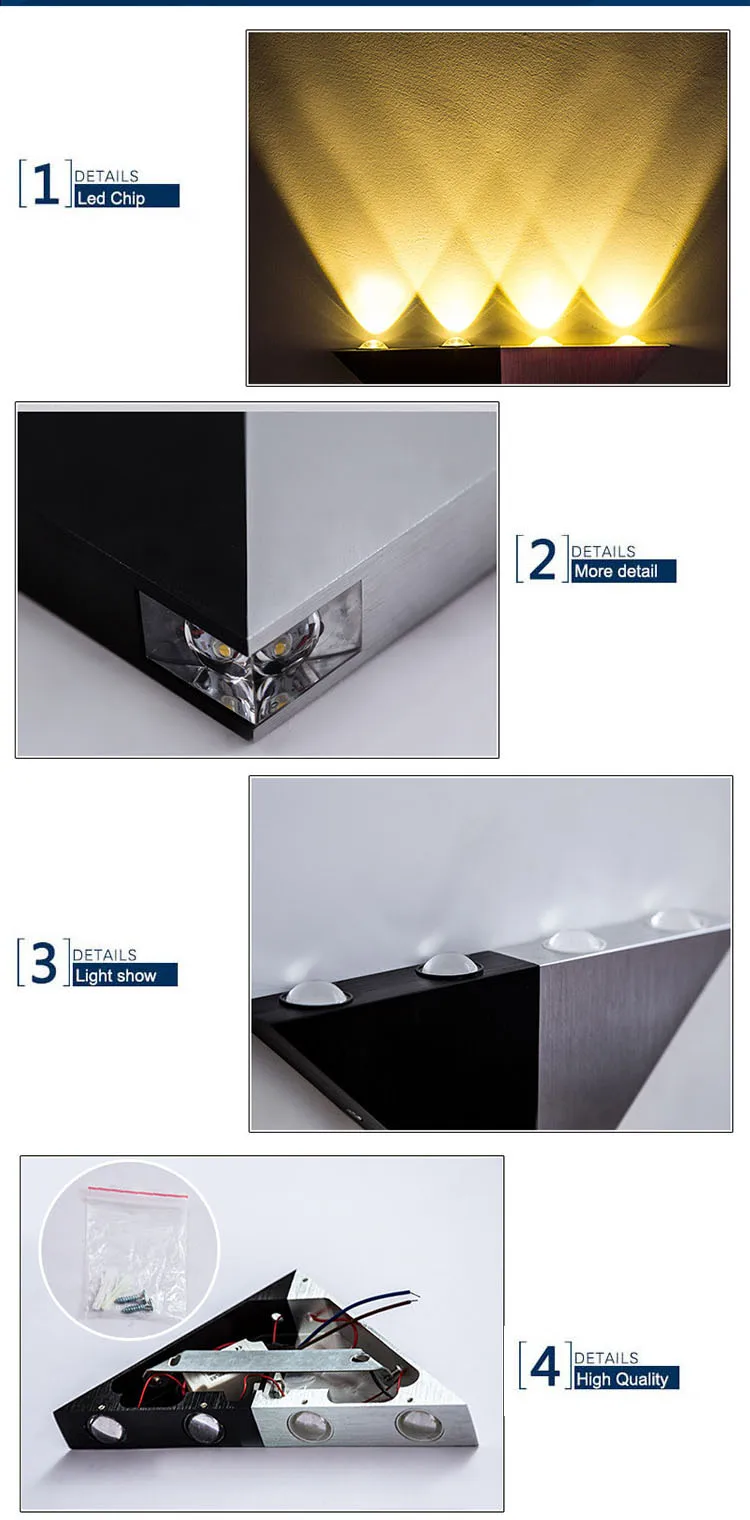 1 DETAILS
Led Chip

2 DETAILS
More detail

3 DETAILS
Light show

4 DETAILS
High Quality