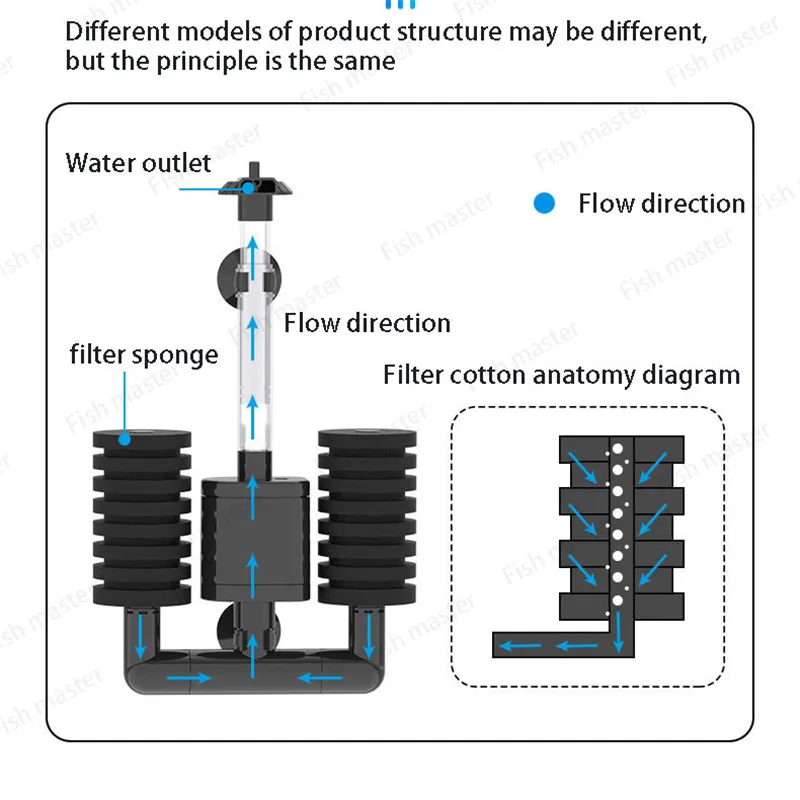 Different models of product structure may be different, but the principle is the same

Water outlet

Flow direction

Flow direction

filter sponge

Filter cotton anatomy diagram

Fish master