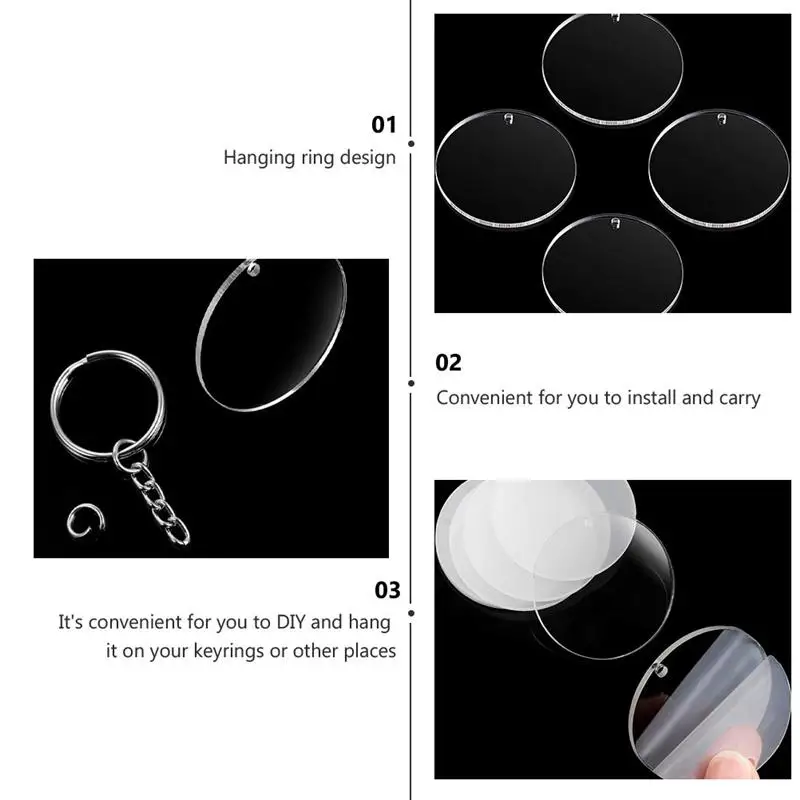 01
Hanging ring design

02
Convenient for you to install and carry

03
It's convenient for you to DIY and hang it on your keyrings or other places