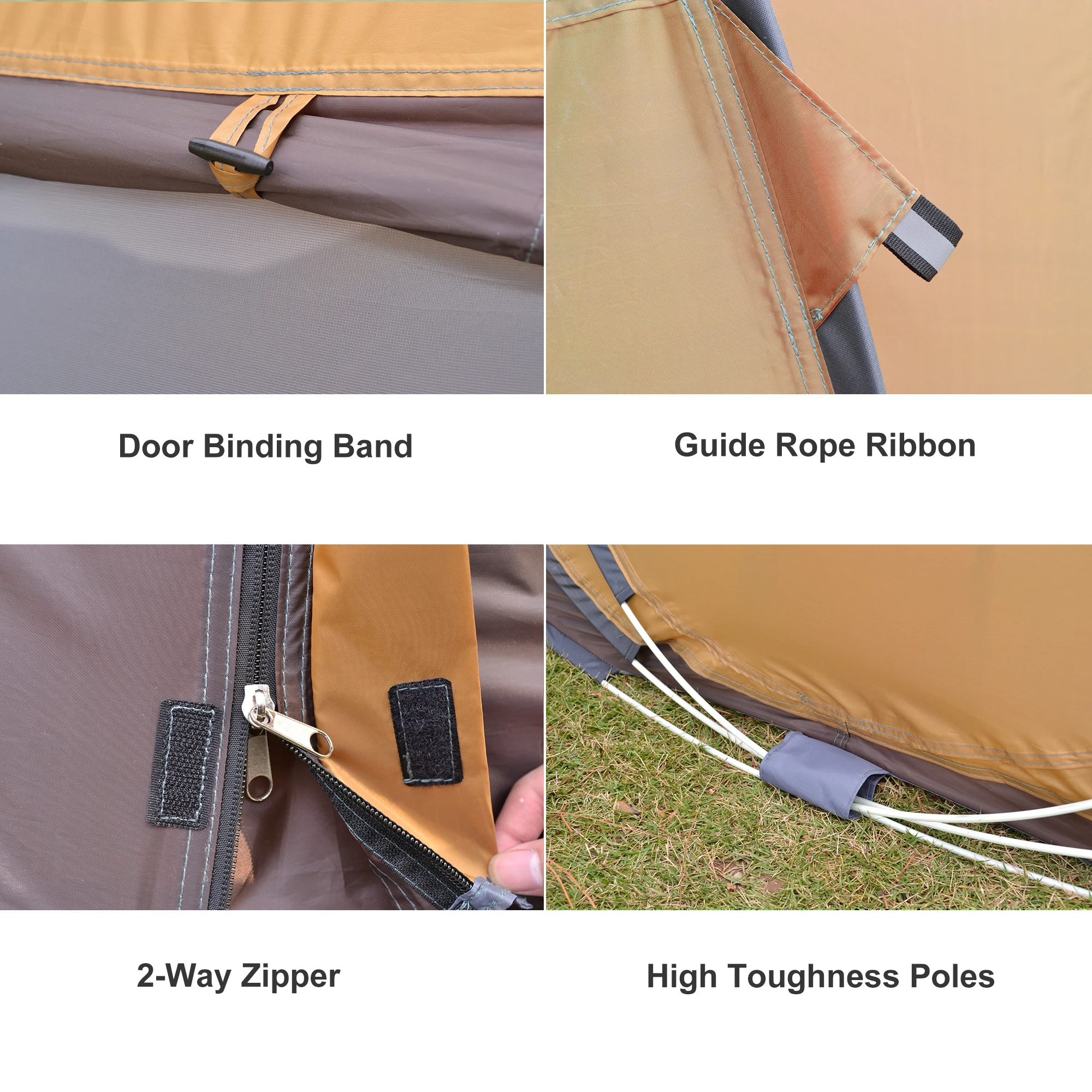 Door Binding Band

Guide Rope Ribbon

2-Way Zipper

High Toughness Poles