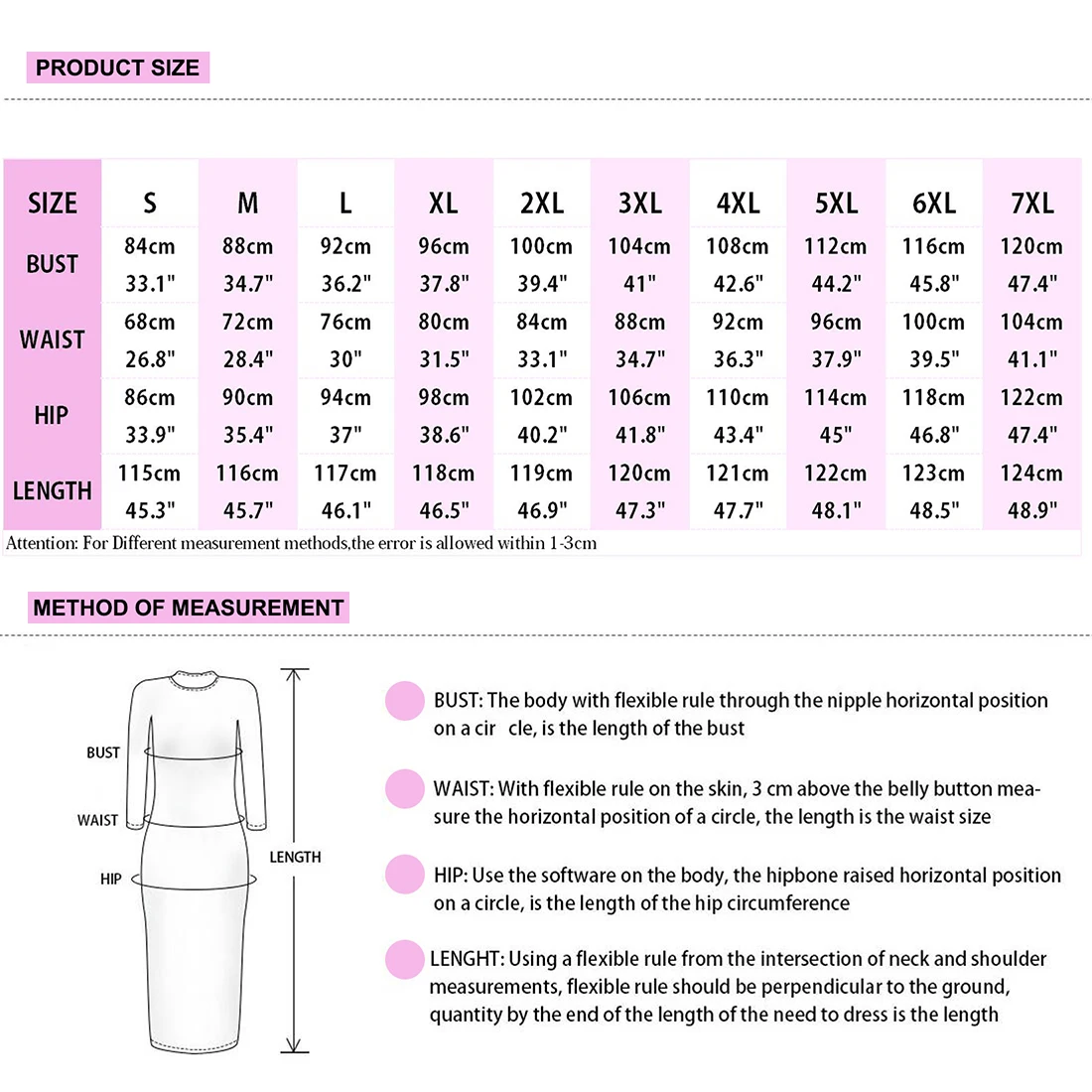 PRODUCT SIZE

| SIZE | S | M | L | XL | 2XL | 3XL | 4XL | 5XL | 6XL | 7XL |
|---|---|---|---|---|---|---|---|---|---|---|
| BUST | 84cm 33.1" | 88cm 34.7" | 92cm 36.2" | 96cm 37.8" | 100cm 39.4" | 104cm 41" | 108cm 42.6" | 112cm 44.2" | 116cm 45.8" | 120cm 47.4" |
| WAIST | 68cm 26.8" | 72cm 28.4" | 76cm 30" | 80cm 31.5" | 84cm 33.1" | 88cm 34.7" | 92cm 36.3" | 96cm 37.9" | 100cm 39.5" | 104cm 41.1" |
| HIP | 86cm 33.9" | 90cm 35.4" | 94cm 37" | 98cm 38.6" | 102cm 40.2" | 106cm 41.8" | 110cm 43.4" | 114cm 45" | 118cm 46.8" | 122cm 47.4" |
| LENGTH | 115cm 45.3" | 116cm 45.7" | 117cm 46.1" | 118cm 46.5" | 119cm 46.9" | 120cm 47.3" | 121cm 47.7" | 122cm 48.1" | 123cm 48.5" | 124cm 48.9" |

Attention: For Different measurement methods,the error is allowed within 1-3cm

METHOD OF MEASUREMENT

BUST
WAIST
HIP
LENGTH

BUST: The body with flexible rule through the nipple horizontal position on a cir cle, is the length of the bust

WAIST: With flexible rule on the skin, 3 cm above the belly button measure the horizontal position of a circle, the length is the waist size

HIP: Use the software on the body, the hipbone raised horizontal position on a circle, is the length of the hip circumference

LENGHT: Using a flexible rule from the intersection of neck and shoulder measurements, flexible rule should be perpendicular to the ground, quantity by the end of the length of the need to dress is the length