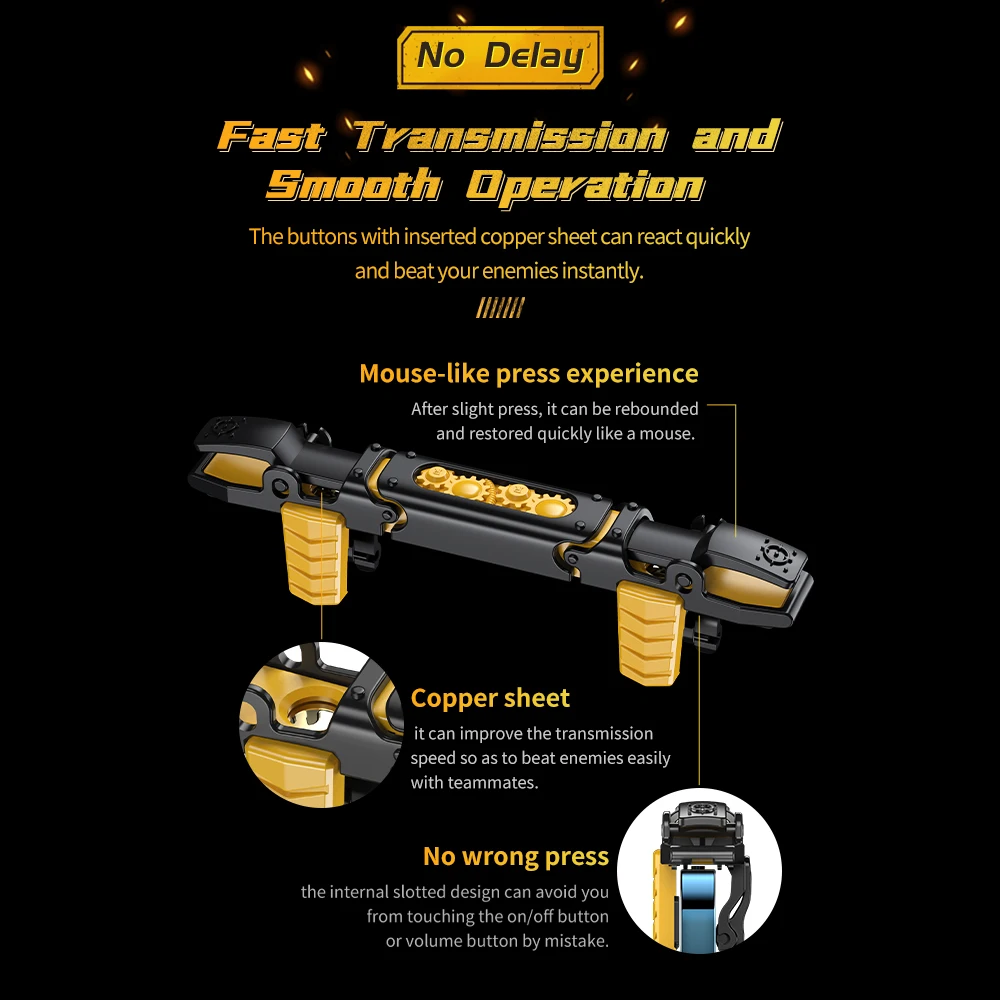 No Delay

Fast Transmission and Smooth Operation

The buttons with inserted copper sheet can react quickly and beat your enemies instantly.

Mouse-like press experience

After slight press, it can be rebounded and restored quickly like a mouse.

Copper sheet

it can improve the transmission speed so as to beat enemies easily with teammates.

No wrong press

the internal slotted design can avoid you from touching the on/off button or volume button by mistake.