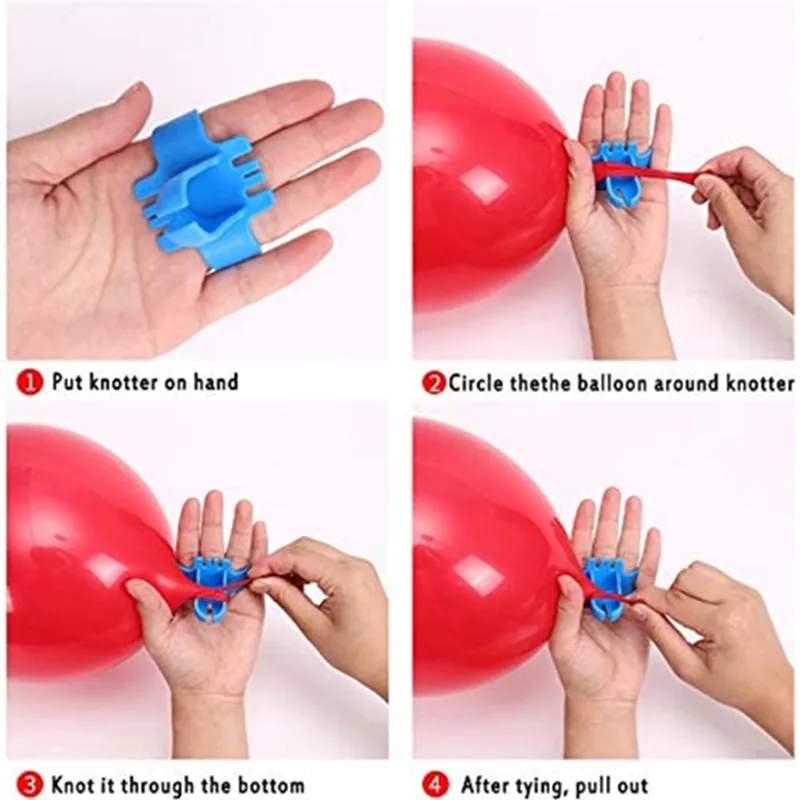 1 Put knotter on hand

2 Circle thethe balloon around knotter

3 Knot it through the bottom

4 After tying, pull out