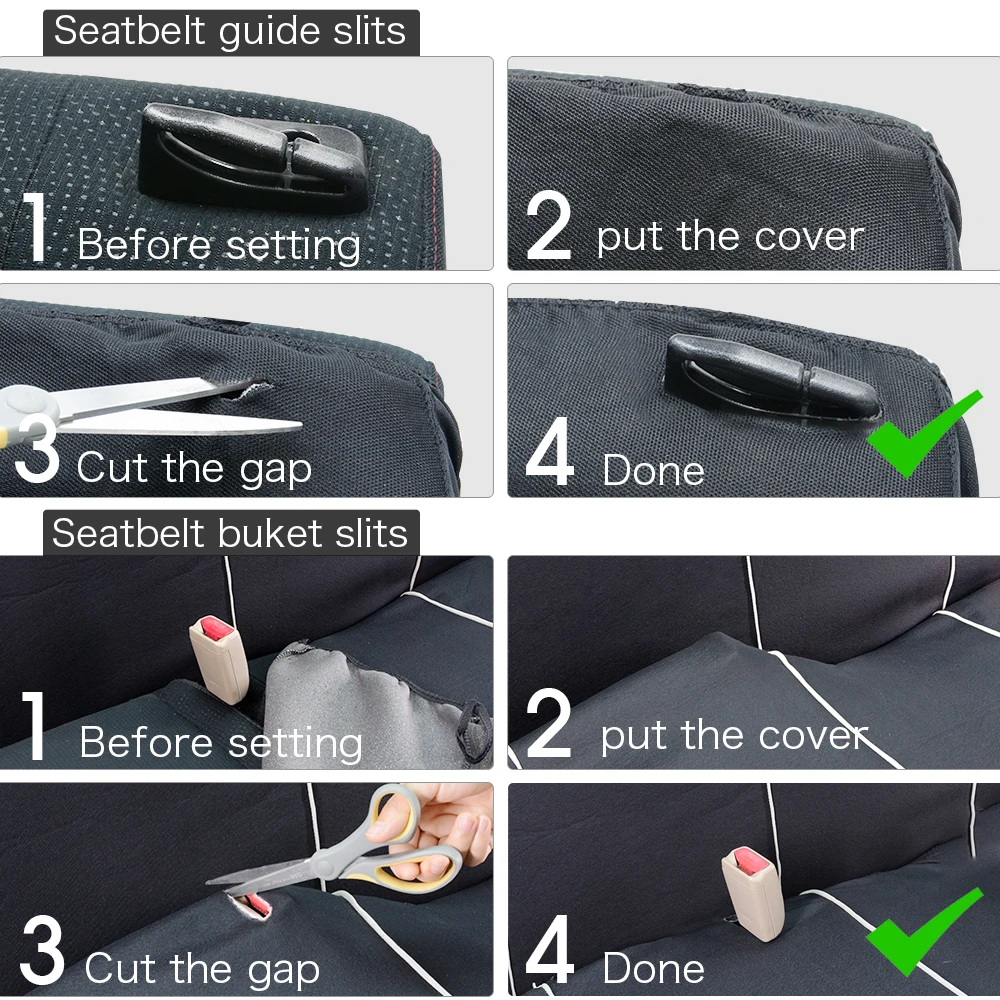 Seatbelt guide slits

1 Before setting

2 put the cover

3 Cut the gap

4 Done

Seatbelt buket slits

1 Before setting

2 put the cover

3 Cut the gap

4 Done