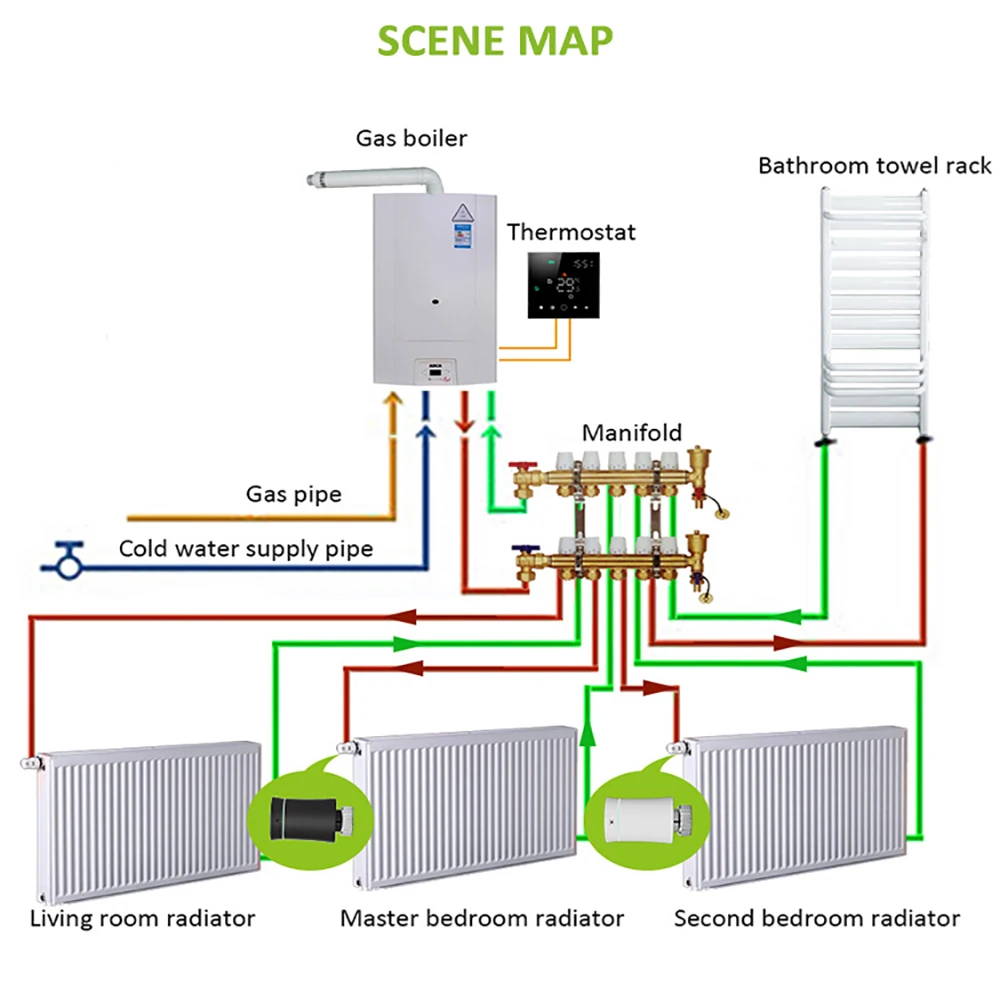 SCENE MAP

Gas boiler

Bathroom towel rack

Thermostat

Manifold

Gas pipe

Cold water supply pipe

Living room radiator

Master bedroom radiator

Second bedroom radiator