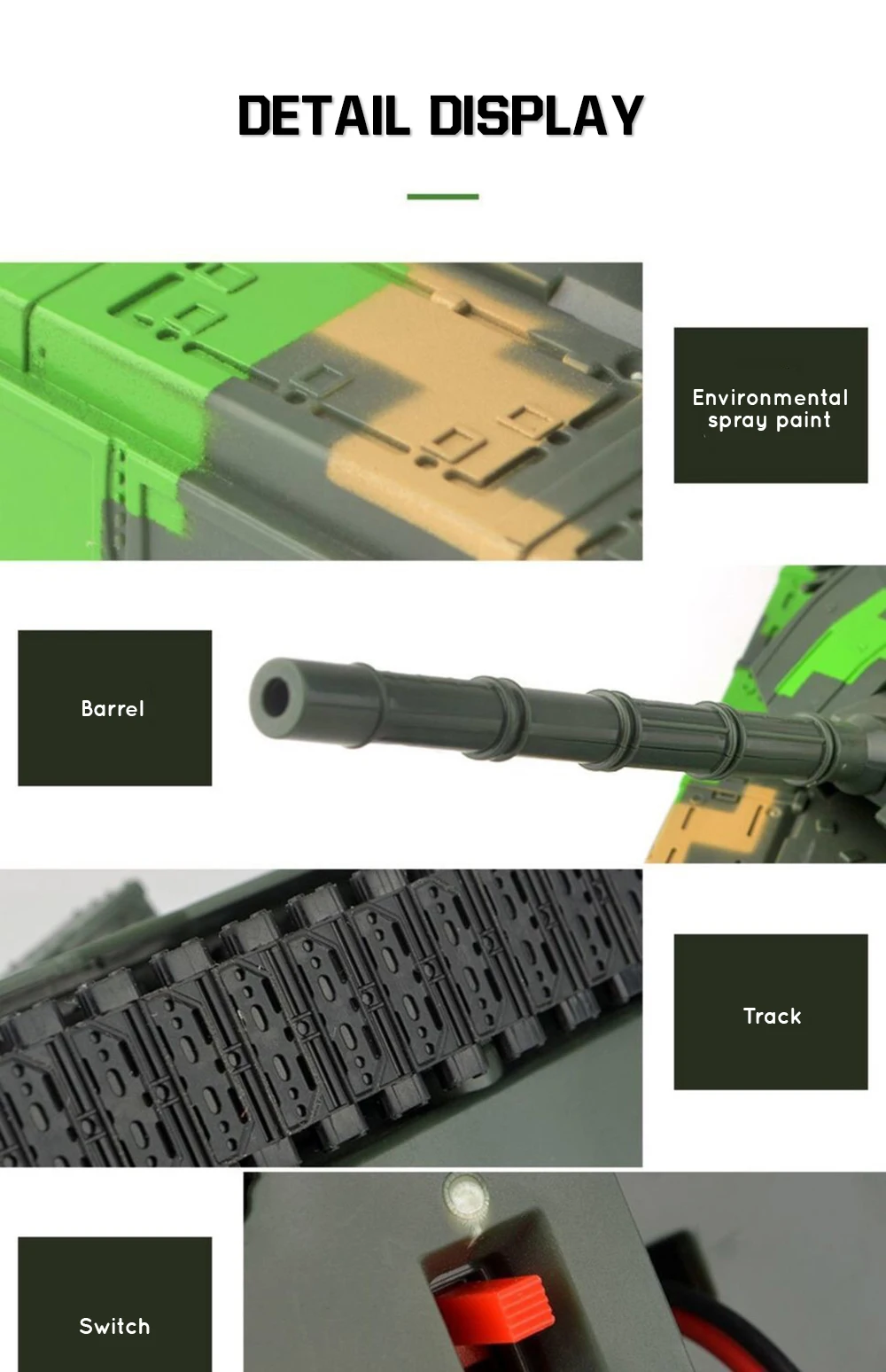 DETAIL DISPLAY

Environmental spray paint

Barrel

Track

Switch