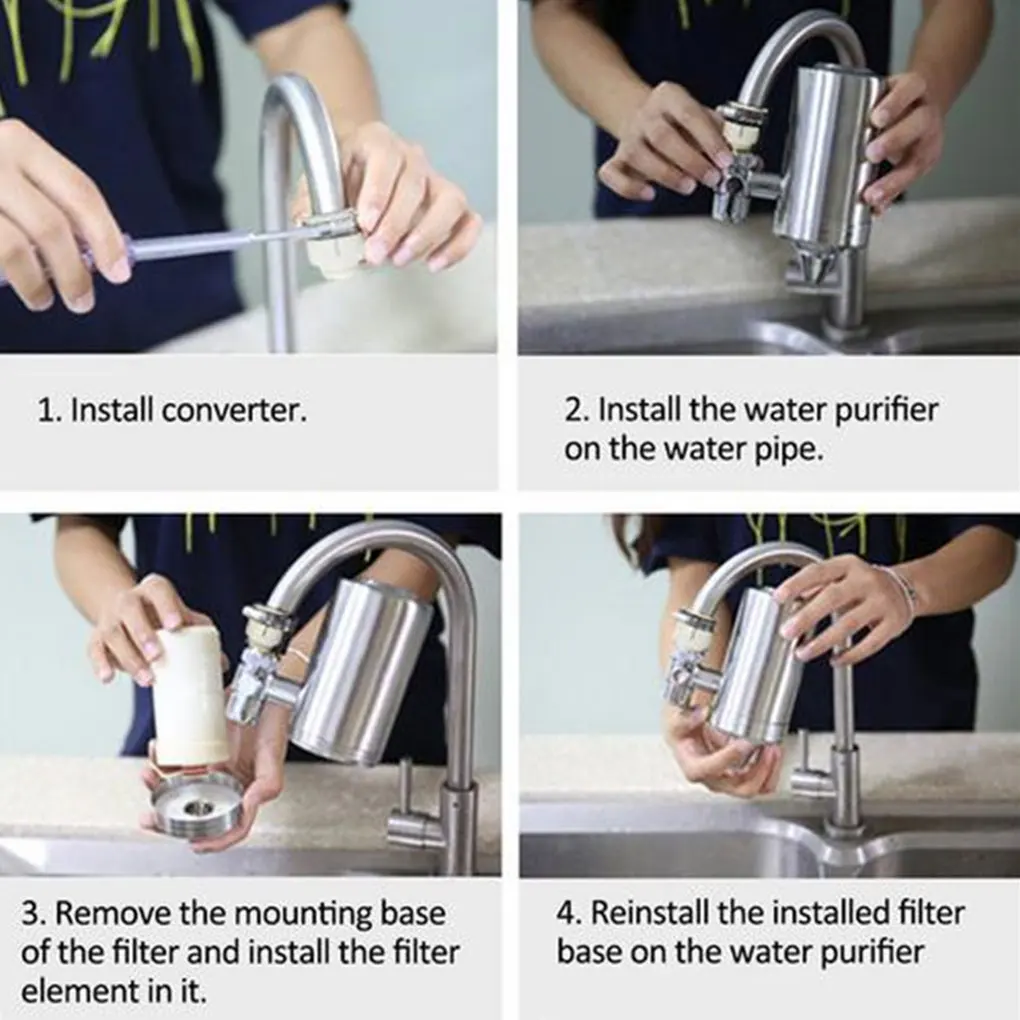 1. Install converter.

2. Install the water purifier on the water pipe.

3. Remove the mounting base of the filter and install the filter element in it.

4. Reinstall the installed filter base on the water purifier