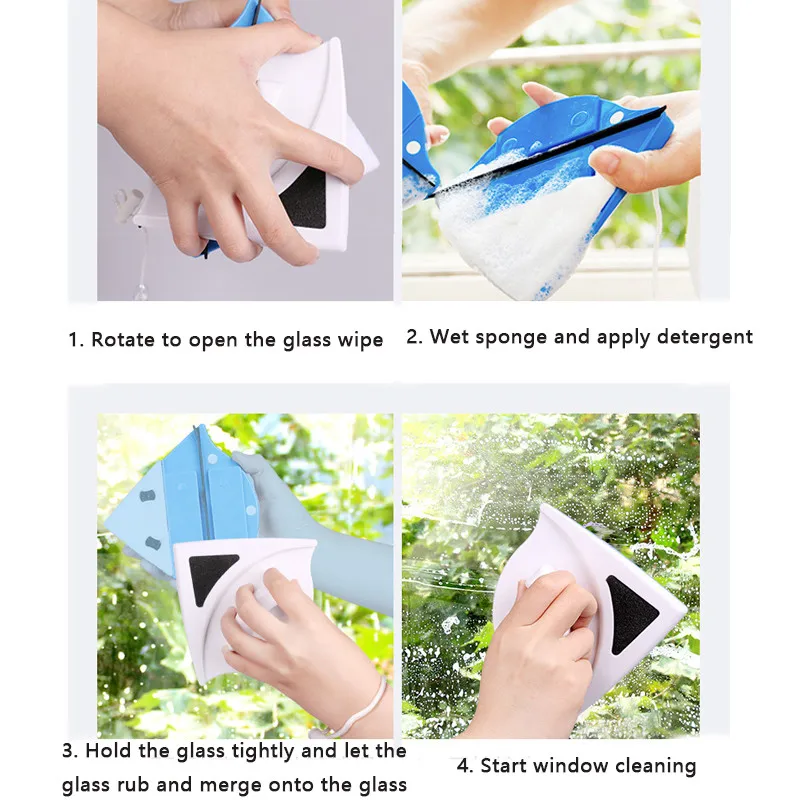 1. Rotate to open the glass wipe

2. Wet sponge and apply detergent

3. Hold the glass tightly and let the glass rub and merge onto the glass

4. Start window cleaning