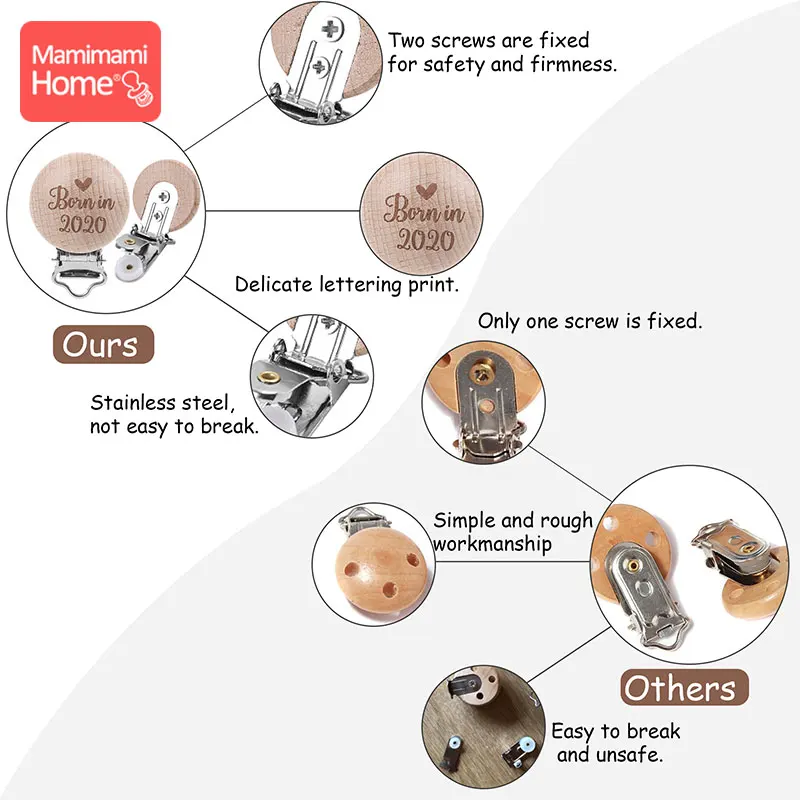 Mamimami Home®

Two screws are fixed for safety and firmness.

Born in 2020

Born in 2020

Delicate lettering print.

Ours

Stainless steel, not easy to break.

Only one screw is fixed.

Simple and rough workmanship

Others

Easy to break and unsafe.