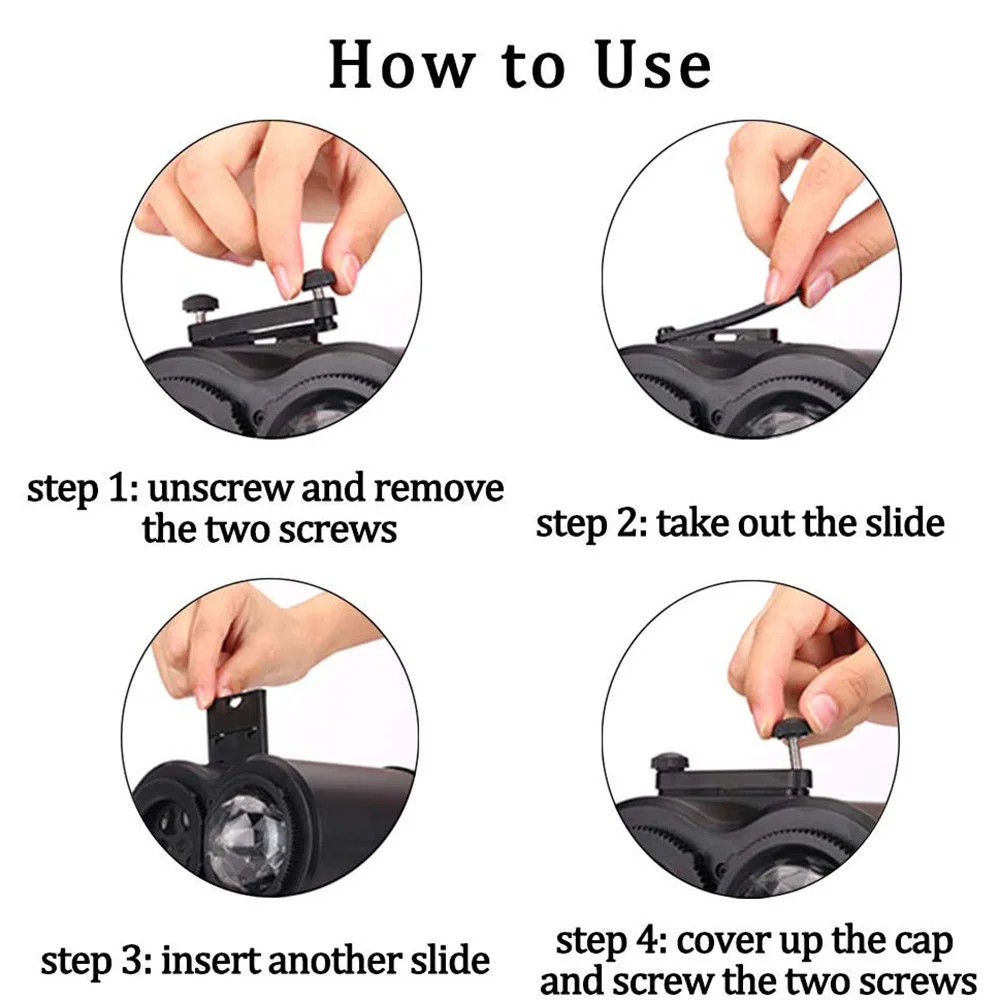 How to Use

step 1: unscrew and remove the two screws

step 2: take out the slide

step 3: insert another slide

step 4: cover up the cap and screw the two screws