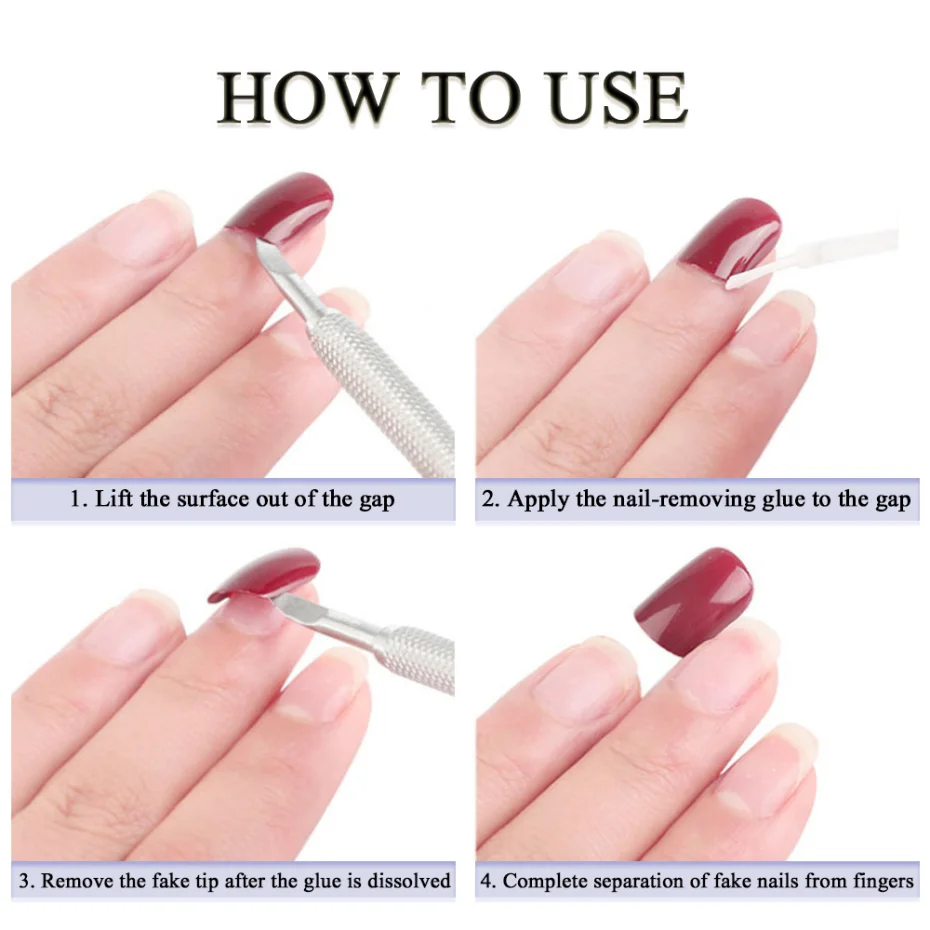 HOW TO USE

1. Lift the surface out of the gap

2. Apply the nail-removing glue to the gap

3. Remove the fake tip after the glue is dissolved

4. Complete separation of fake nails from fingers