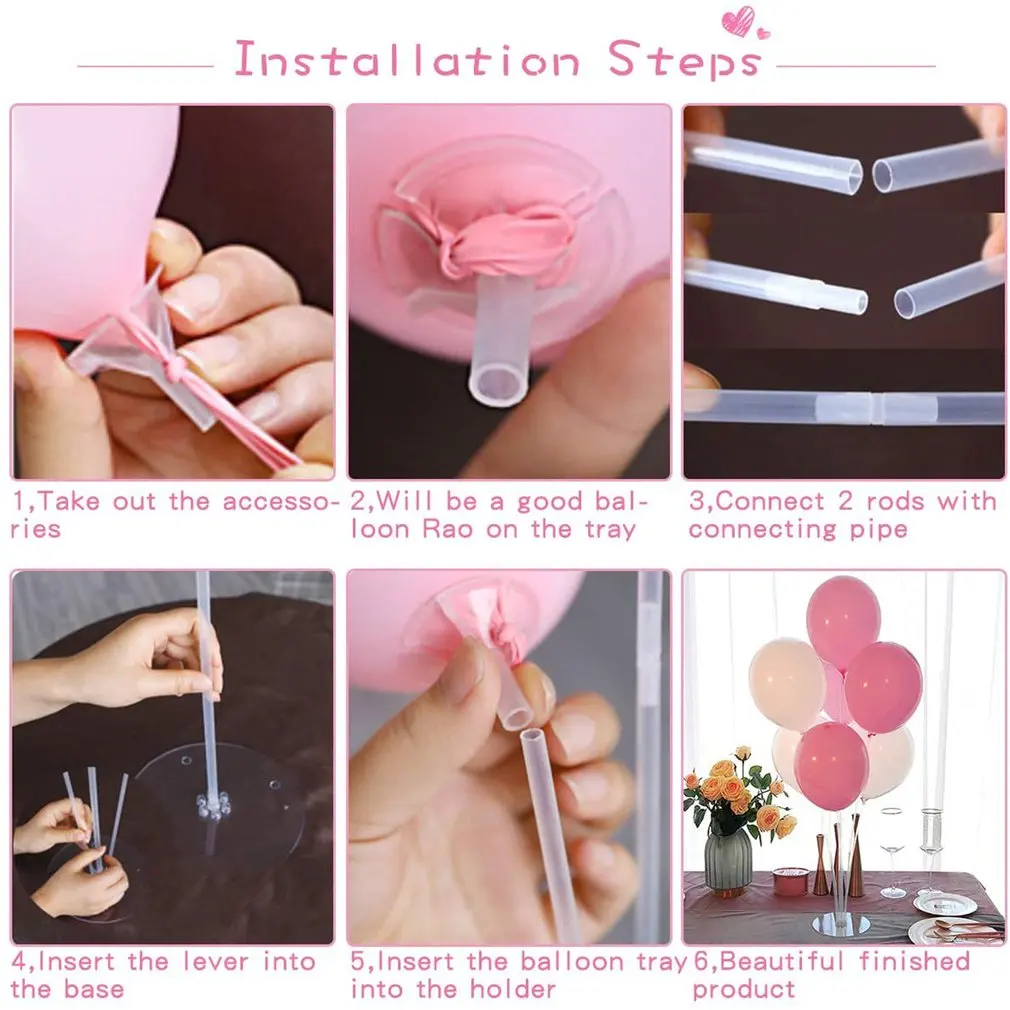 Installation Steps

1,Take out the accessories

2,Will be a good balloon Rao on the tray

3,Connect 2 rods with connecting pipe

4,Insert the lever into the base

5,Insert the balloon tray into the holder

6,Beautiful finished product