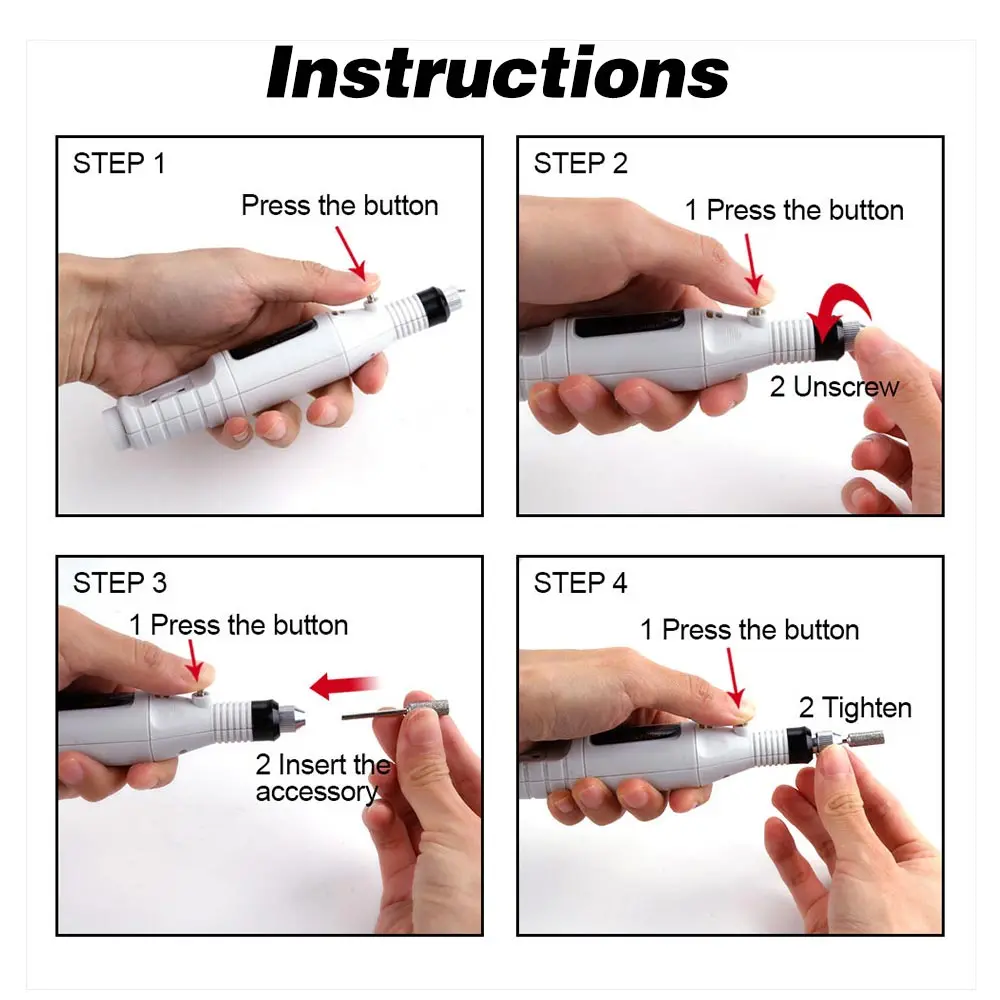 Instructions

STEP 1

Press the button

STEP 2

1 Press the button

2 Unscrew

STEP 3

1 Press the button

2 Insert the accessory

STEP 4

1 Press the button

2 Tighten