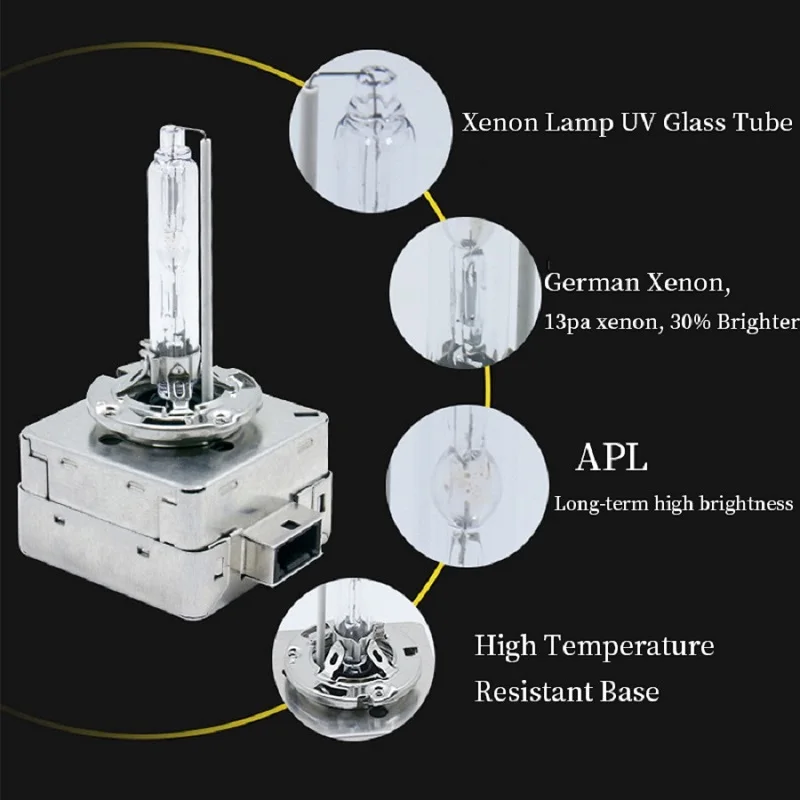 Xenon Lamp UV Glass Tube

German Xenon,
13pa xenon, 30% Brighter

APL
Long-term high brightness

High Temperature
Resistant Base