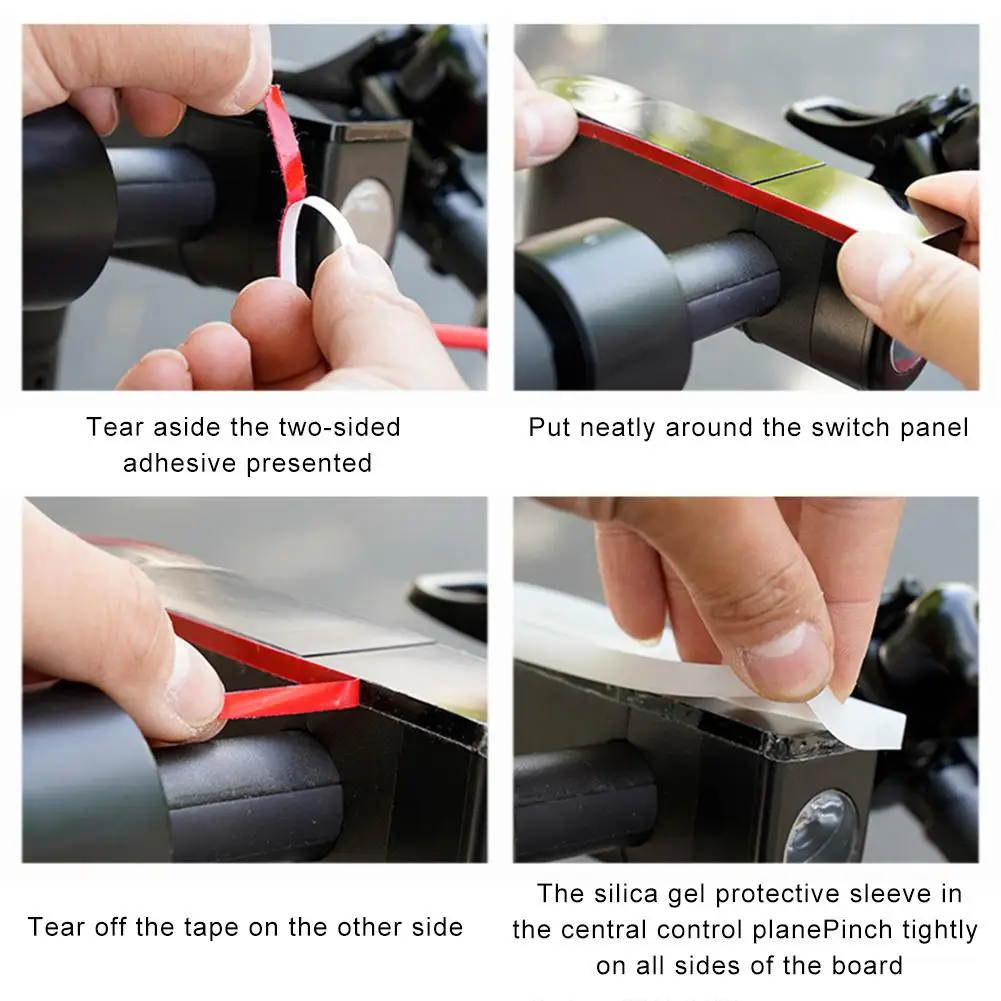 Tear aside the two-sided adhesive presented

Put neatly around the switch panel

Tear off the tape on the other side

The silica gel protective sleeve in the central control planePinch tightly on all sides of the board