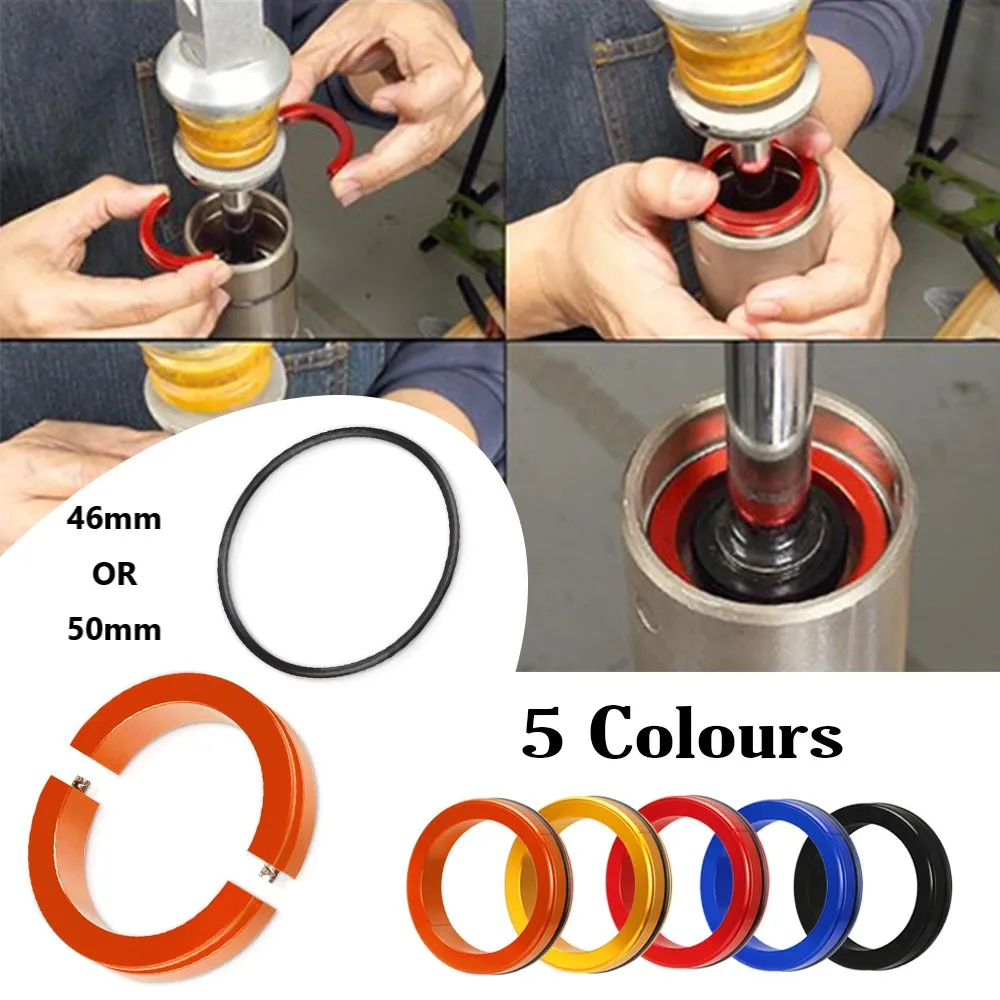 46mm
OR
50mm

5 Colours