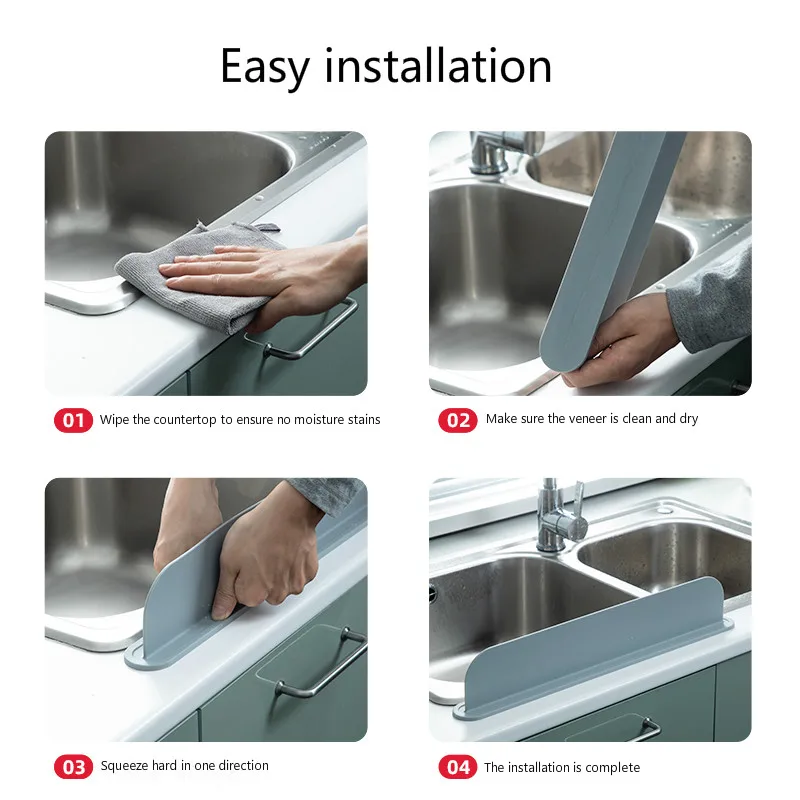 Easy installation

01 Wipe the countertop to ensure no moisture stains

02 Make sure the veneer is clean and dry

03 Squeeze hard in one direction

04 The installation is complete