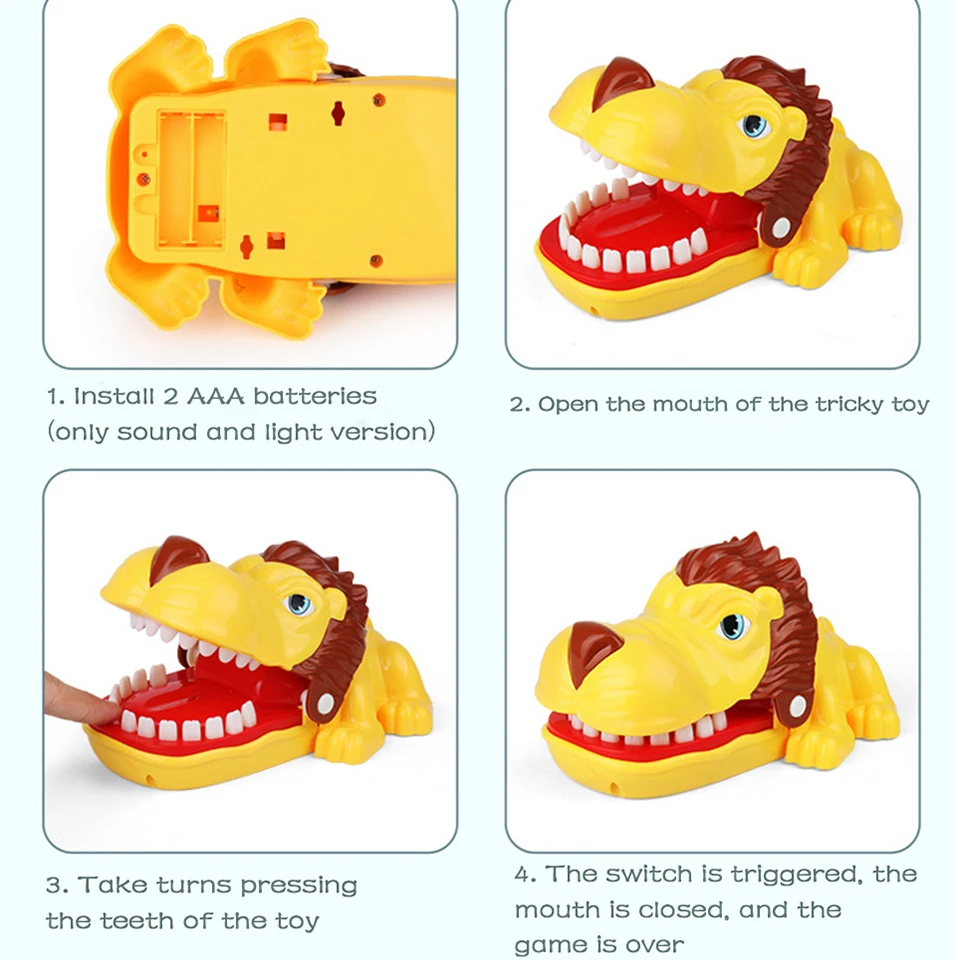 1. Install 2 AAA batteries
(only sound and light version)

2. Open the mouth of the tricky toy

3. Take turns pressing the teeth of the toy

4. The switch is triggered, the mouth is closed, and the game is over