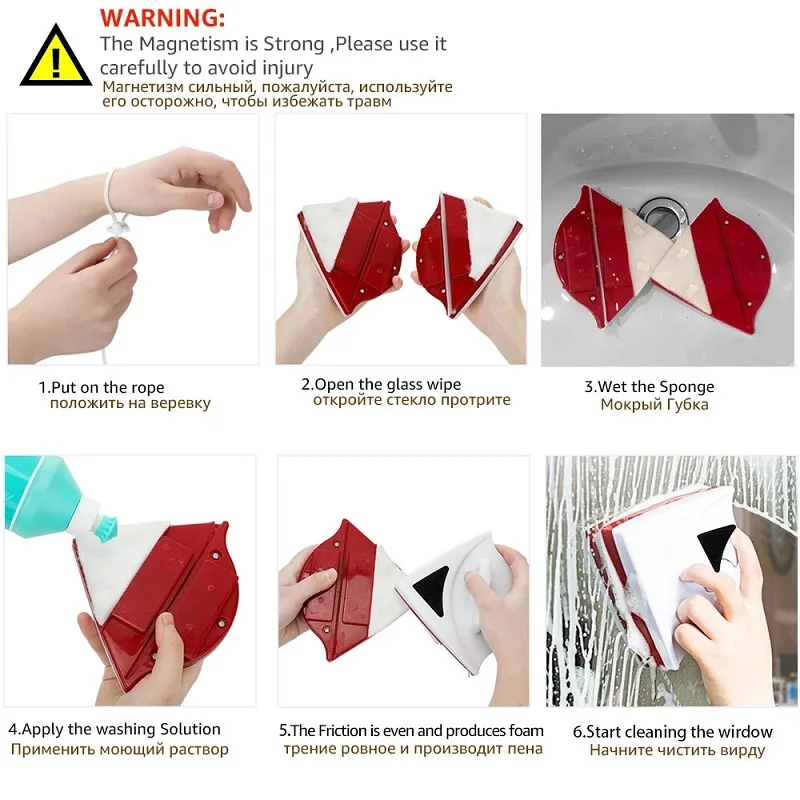 WARNING:
The Magnetism is Strong ,Please use it carefully to avoid injury
Магнетизм сильный, пожалуйста, используйте его осторожно, чтобы избежать травм

1.Put on the rope
положить на веревку

2.Open the glass wipe
откройте стекло протрите

3.Wet the Sponge
Мокрый Губка

4.Apply the washing Solution
Применить моющий раствор

5.The Friction is even and produces foam
трение ровное и производит пена

6.Start cleaning the wirdow
Начните чистить вирду