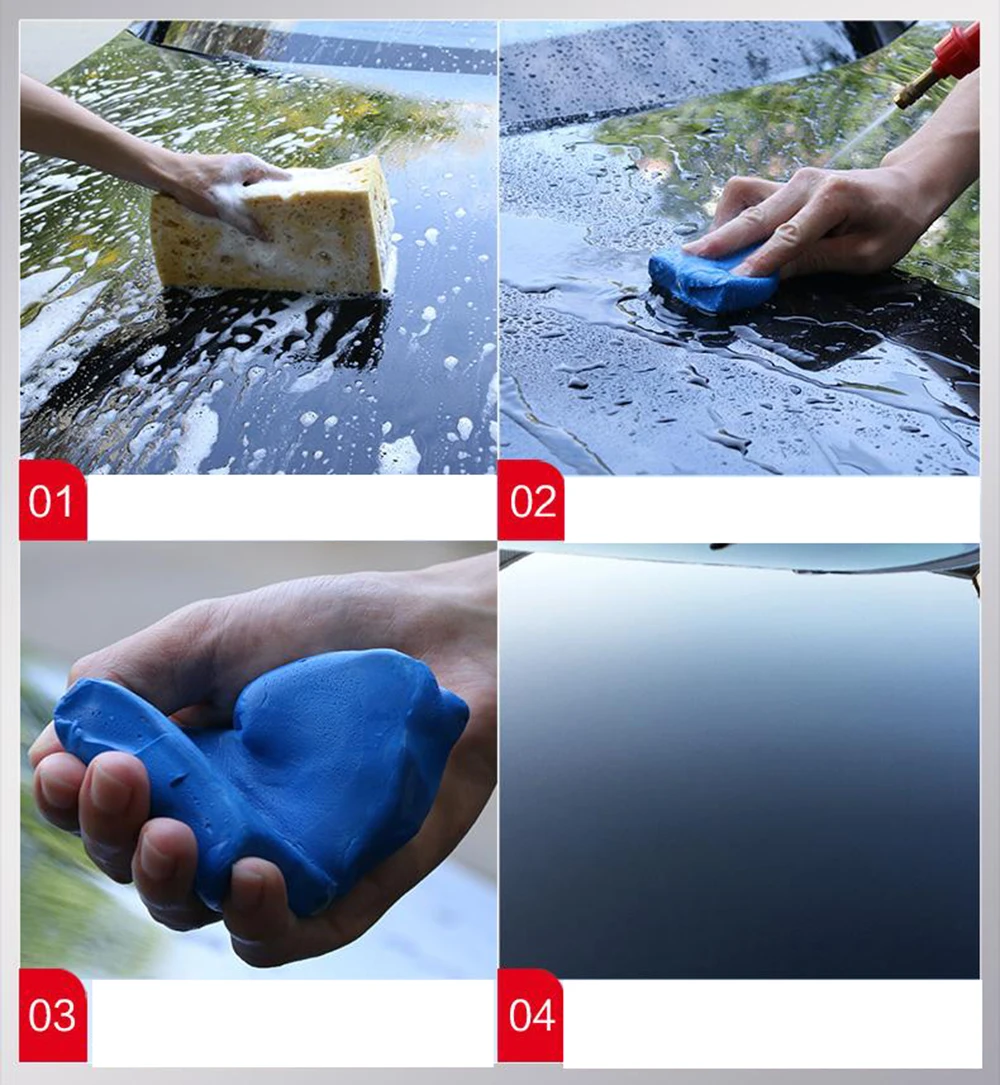 01

02

03

04