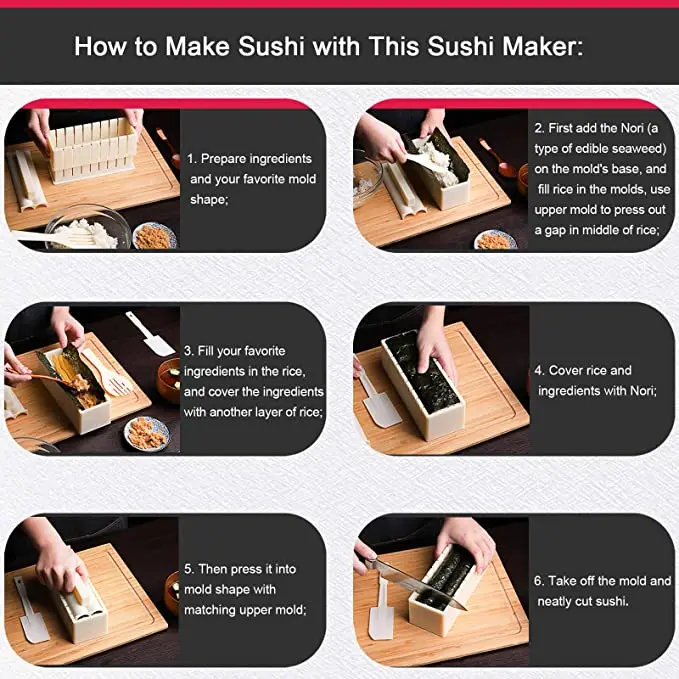 How to Make Sushi with This Sushi Maker:

1. Prepare ingredients and your favorite mold shape;

2. First add the Nori (a type of edible seaweed) on the mold's base, and fill rice in the molds, use upper mold to press out a gap in middle of rice;

3. Fill your favorite ingredients in the rice, and cover the ingredients with another layer of rice;

4. Cover rice and ingredients with Nori;

5. Then press it into mold shape with matching upper mold;

6. Take off the mold and neatly cut sushi.