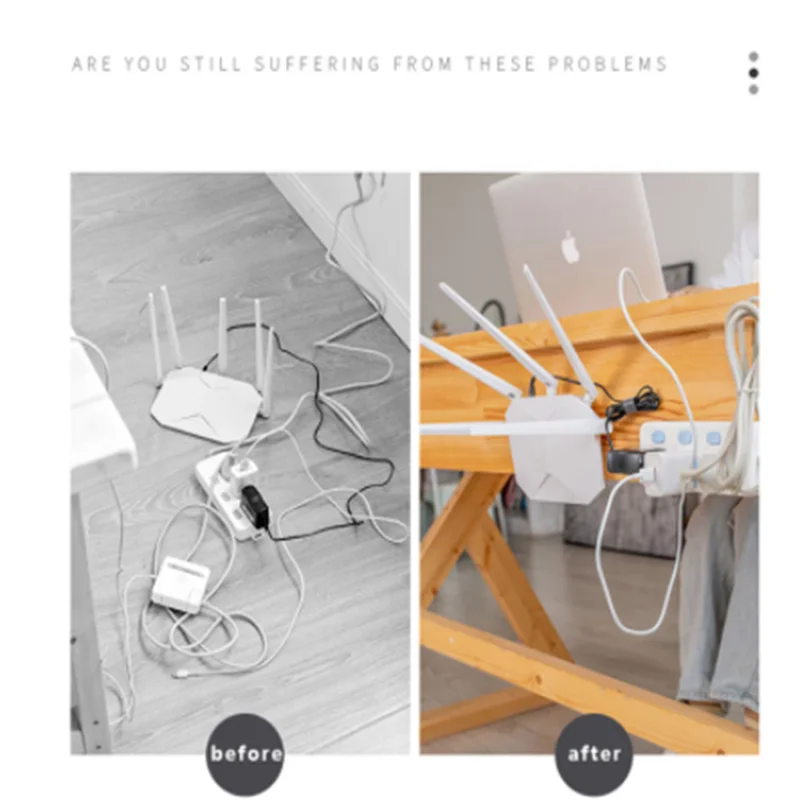 ARE YOU STILL SUFFERING FROM THESE PROBLEMS

before

after